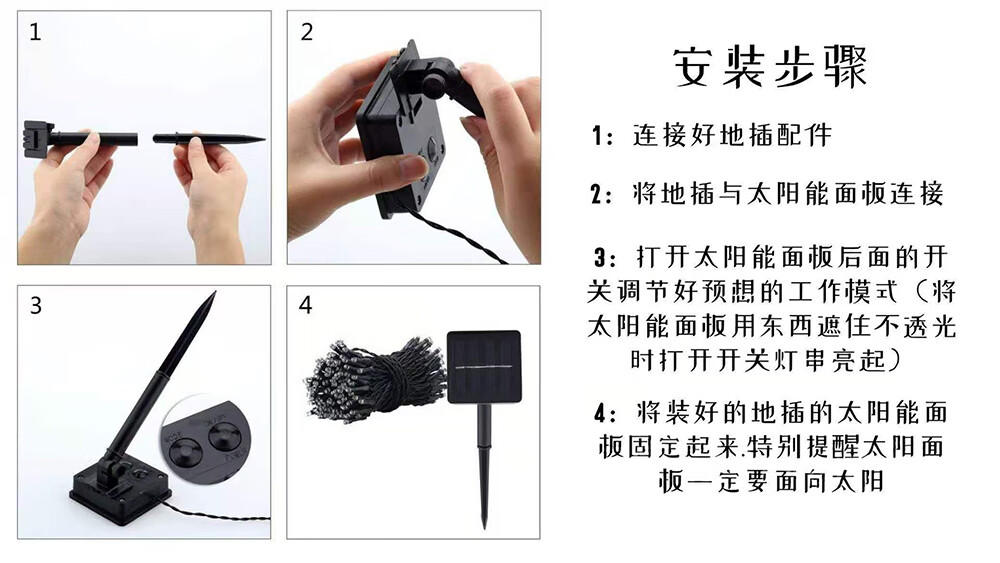 1

2

3

4

安装步骤

1：连接好地插配件

2：将地插与太阳能面板连接

3：打开太阳能面板后面的开关调节好预想的工作模式（将太阳能面板用东西遮住不透光时打开开关灯串亮起）

4：将装好的地插的太阳能面板固定起来.特别提醒太阳面板一定要面向太阳