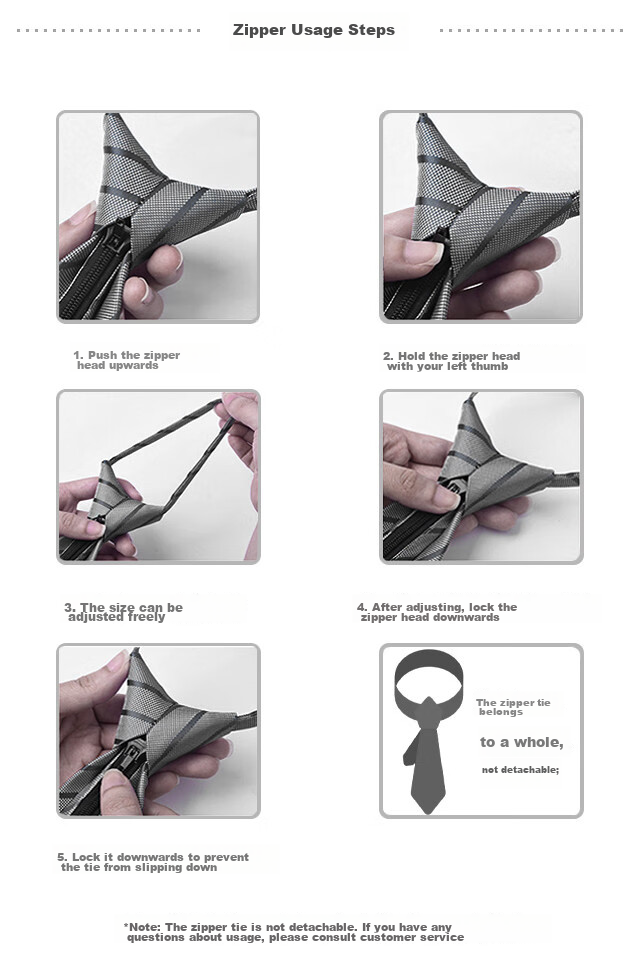 Zipper Usage Steps

1. Push the zipper head upwards

2. Hold the zipper head with your left thumb

3. The size can be adjusted freely

4. After adjusting, lock the zipper head downwards

The zipper tie belongs

to a whole,

not detachable;

5. Lock it downwards to prevent the tie from slipping down

*Note: The zipper tie is not detachable. If you have any questions about usage, please consult customer service