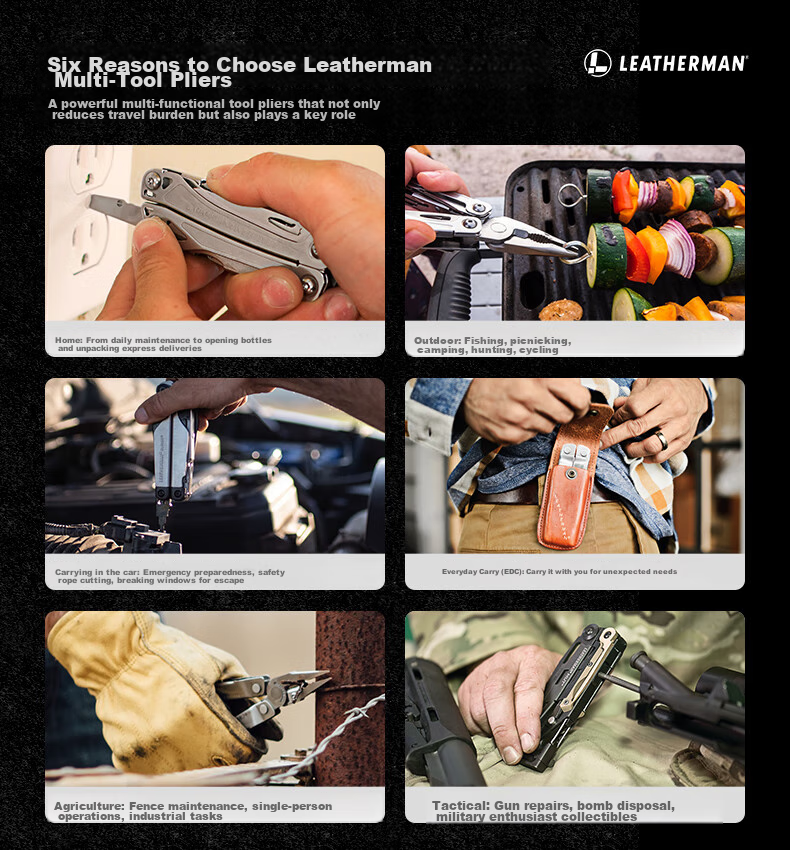 Six Reasons to Choose Leatherman Multi-Tool Pliers

LEATHERMAN

A powerful multi-functional tool pliers that not only reduces travel burden but also plays a key role

Home: From daily maintenance to opening bottles and unpacking express deliveries

Outdoor: Fishing, picnicking, camping, hunting, cycling

Carrying in the car: Emergency preparedness, safety rope cutting, breaking windows for escape

Everyday Carry (EDC): Carry it with you for unexpected needs

Agriculture: Fence maintenance, single-person operations, industrial tasks

Tactical: Gun repairs, bomb disposal, military enthusiast collectibles