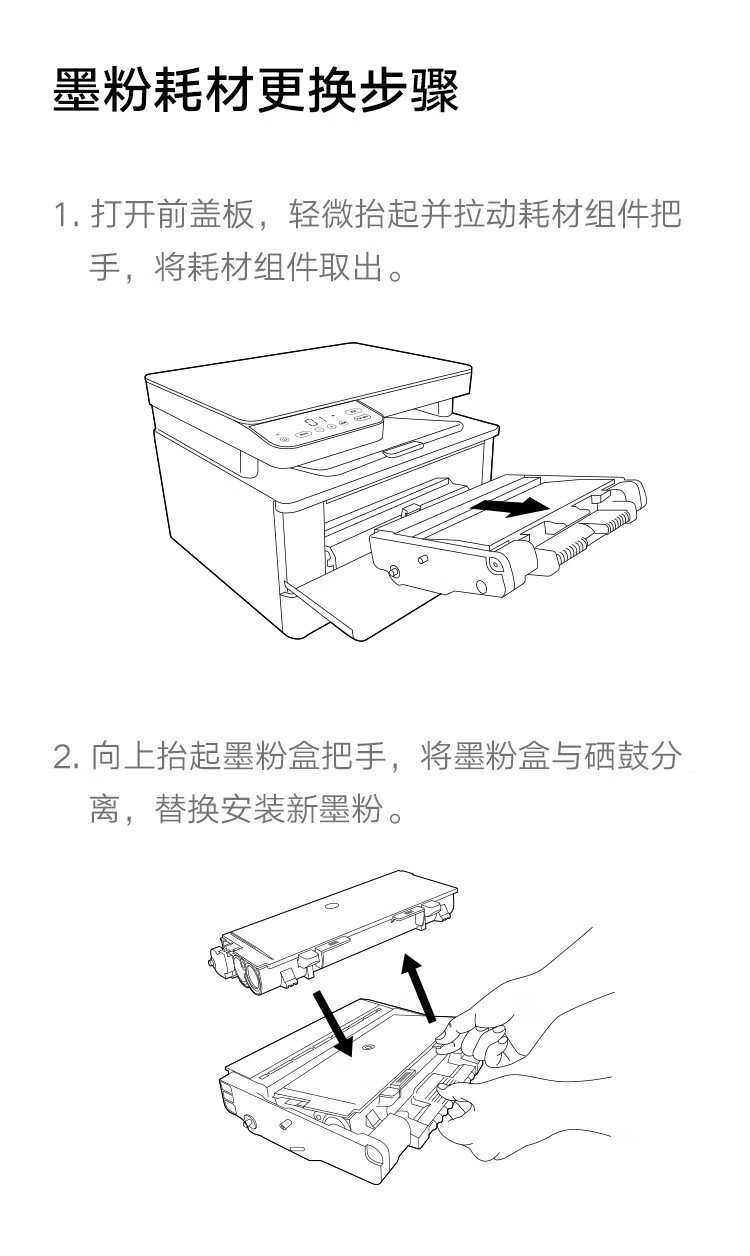 墨粉耗材更换步骤

1. 打开前盖板，轻微抬起并拉动耗材组件把手，将耗材组件取出。

2. 向上抬起墨粉盒把手，将墨粉盒与硒鼓分离，替换安装新墨粉。