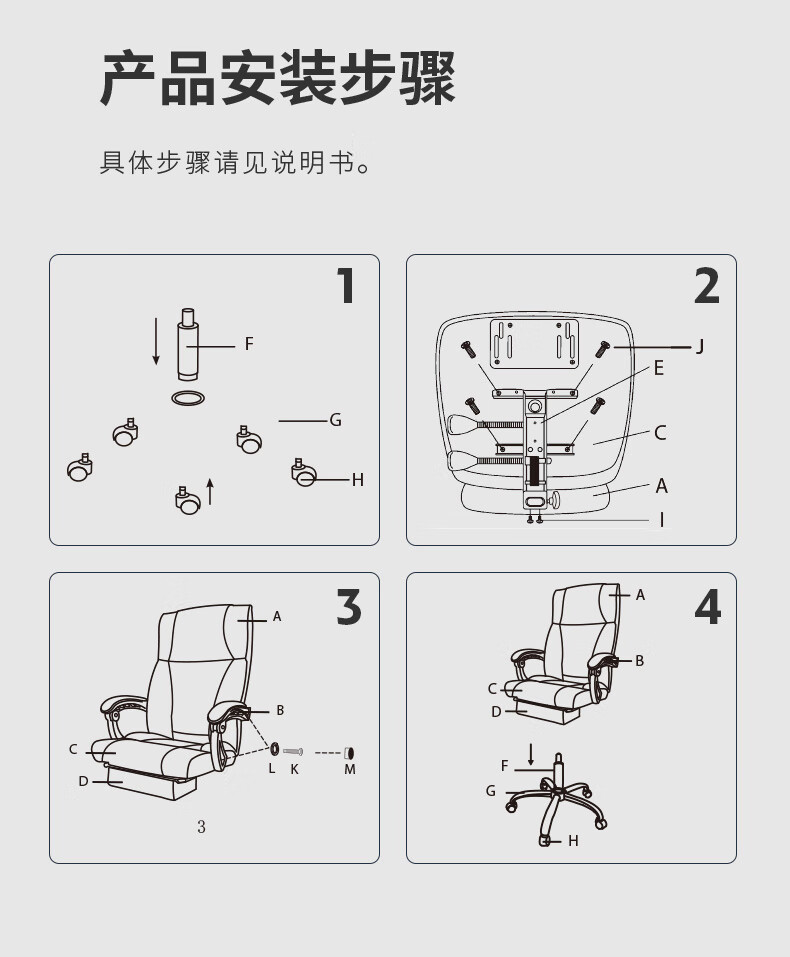 产品安装步骤

具体步骤请见说明书。

1
F
G
H

2
J
E
C
A
I

3
A
B
C
D
L
K
M
3

4
A
B
C
D
F
G
H