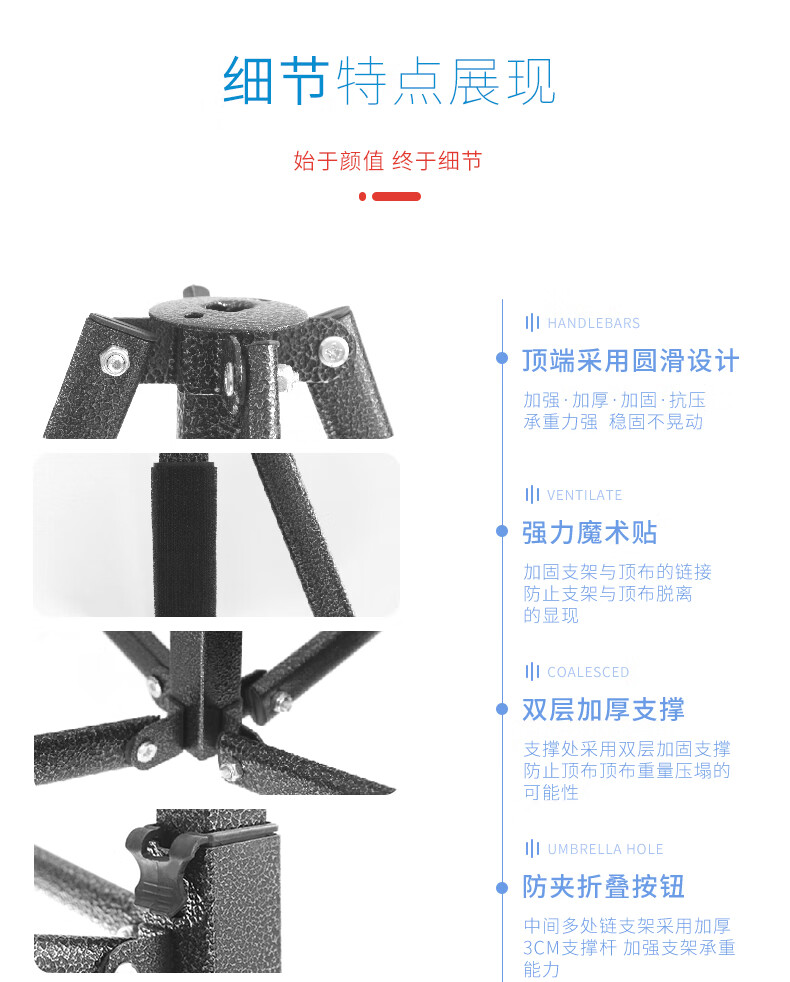 细节特点展现

始于颜值 终于细节

HANDLEBARS

顶端采用圆滑设计

加强·加厚·加固·抗压
承重力强 稳固不晃动

VENTILATE

强力魔术贴

加固支架与顶布的链接
防止支架与顶布脱离
的显现

COALESCED

双层加厚支撑

支撑处采用双层加固支撑
防止顶布顶布重量压塌的
可能性

UMBRELLA HOLE

防夹折叠按钮

中间多处链支架采用加厚
3CM支撑杆 加强支架承重
能力