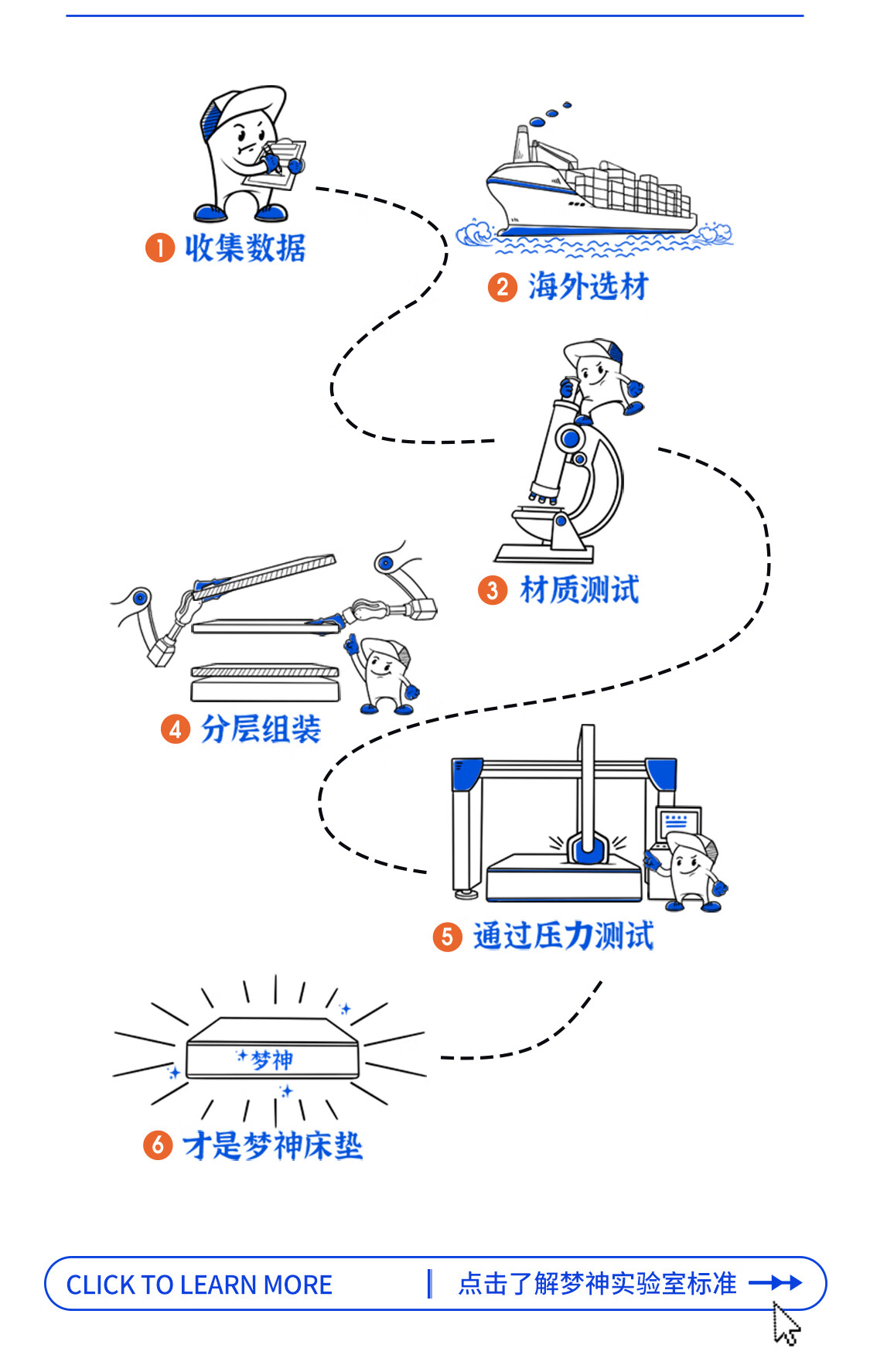 1 收集数据

2 海外选材

3 材质测试

4 分层组装

5 通过压力测试

梦神

6 才是梦神床垫

CLICK TO LEARN MORE | 点击了解梦神实验室标准