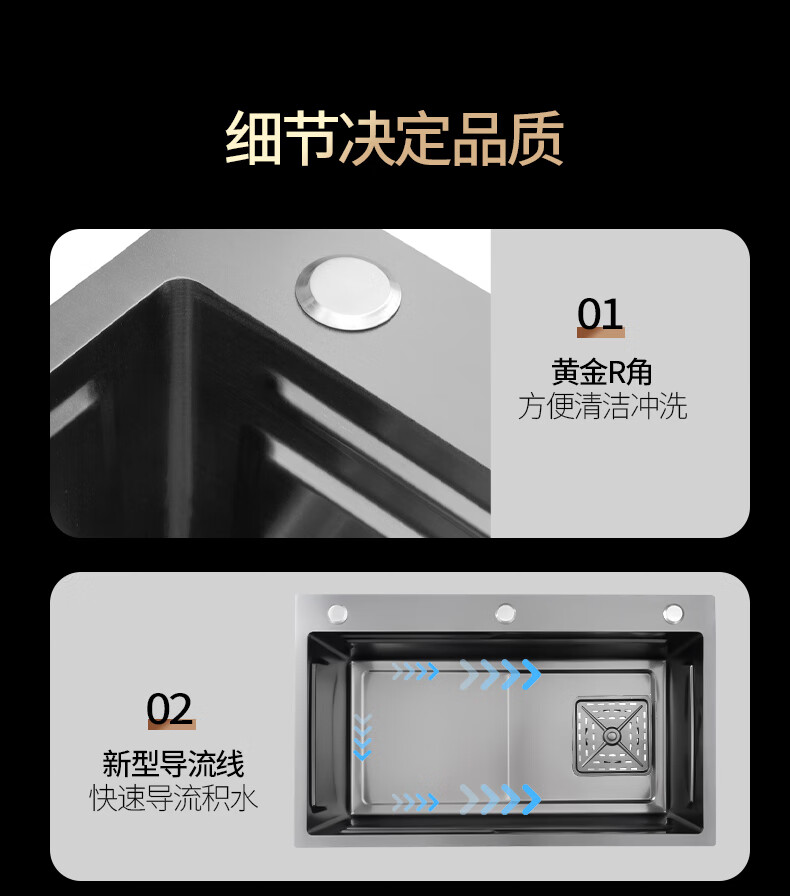 细节决定品质

01
黄金R角
方便清洁冲洗

02
新型导流线
快速导流积水