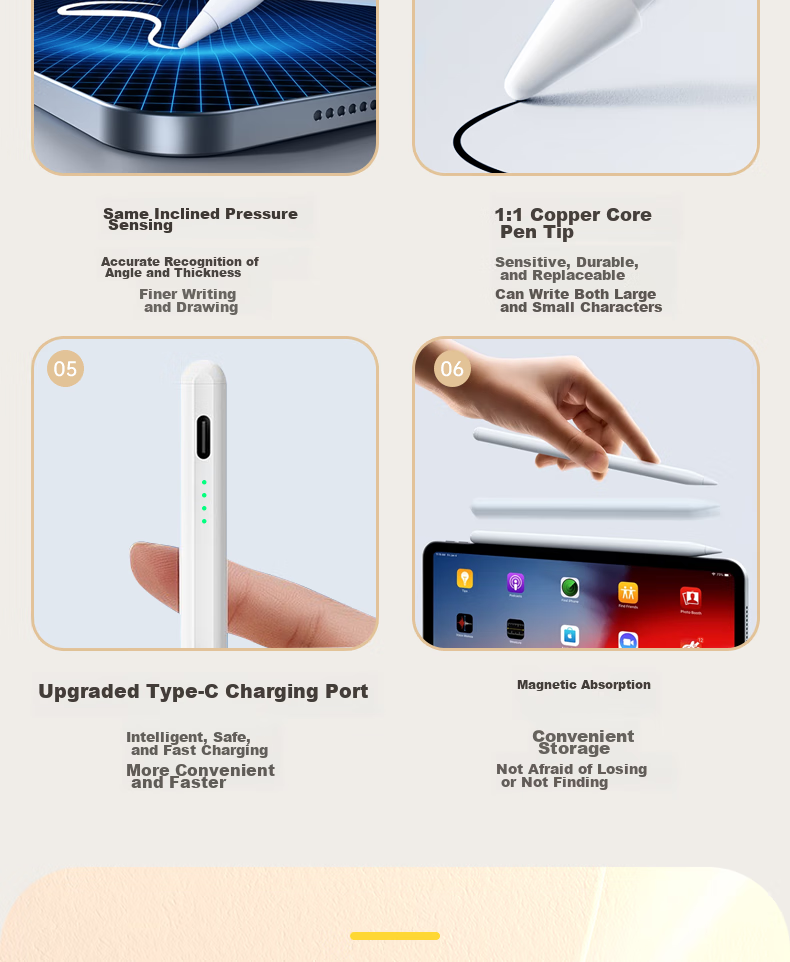 Same Inclined Pressure Sensing

Accurate Recognition of Angle and Thickness

Finer Writing and Drawing

1:1 Copper Core Pen Tip

Sensitive, Durable, and Replaceable

Can Write Both Large and Small Characters

05

06

Upgraded Type-C Charging Port

Intelligent, Safe, and Fast Charging

More Convenient and Faster

Magnetic Absorption

Convenient Storage

Not Afraid of Losing or Not Finding