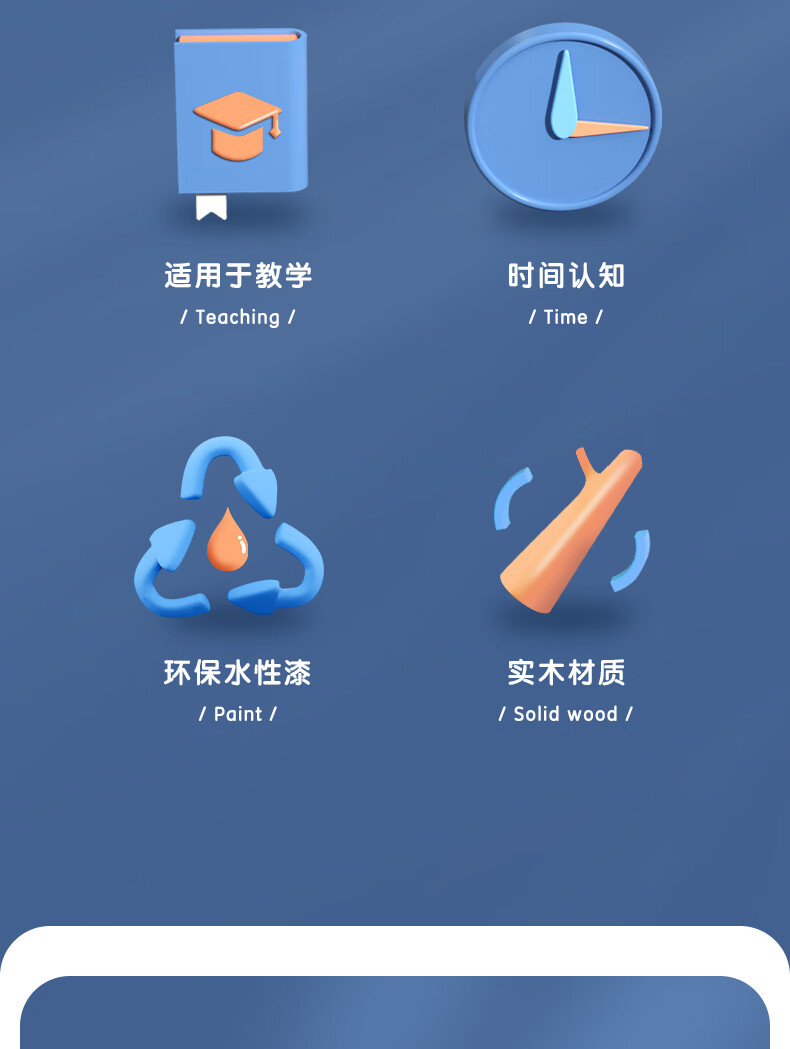 适用于教学

/ Teaching /

时间认知

/ Time /

环保水性漆

/ Paint /

实木材质

/ Solid wood /