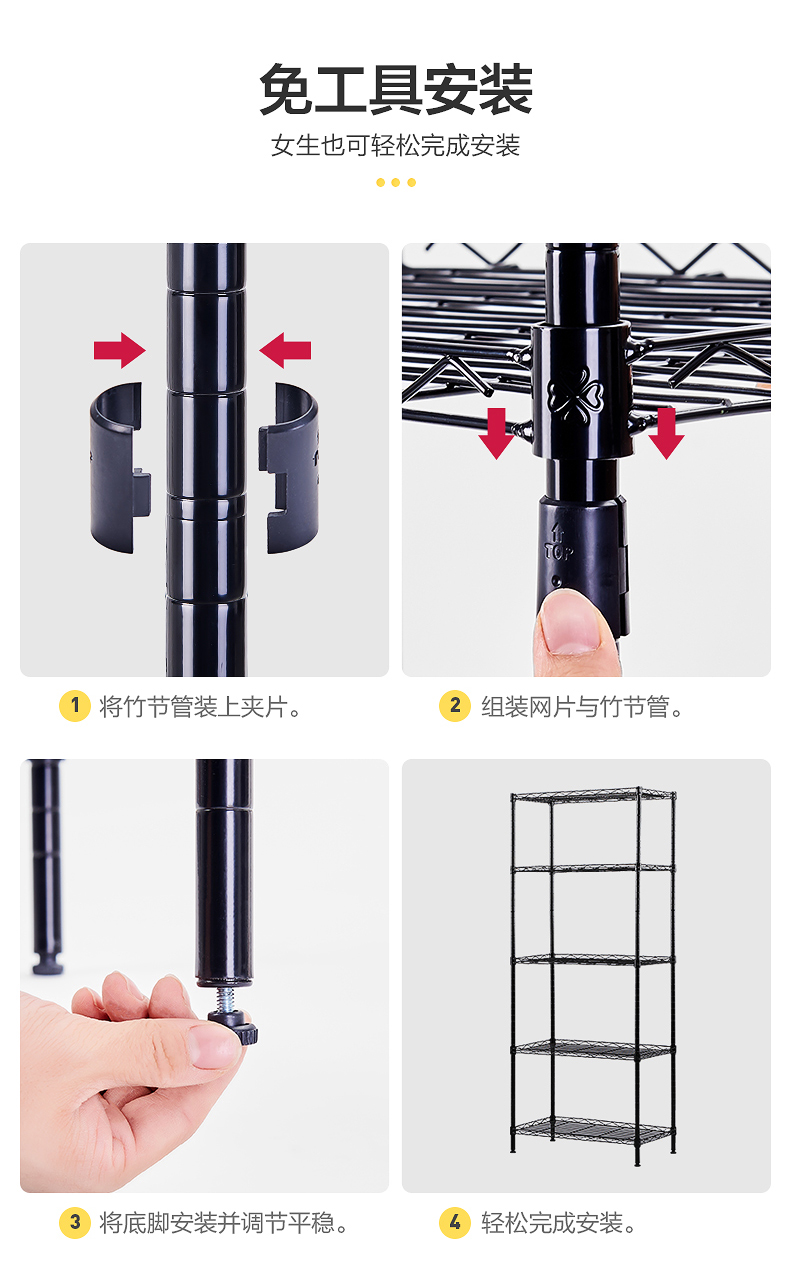 免工具安装

女生也可轻松完成安装

TOP

1 将竹节管装上夹片。

2 组装网片与竹节管。

3 将底脚安装并调节平稳。

4 轻松完成安装。