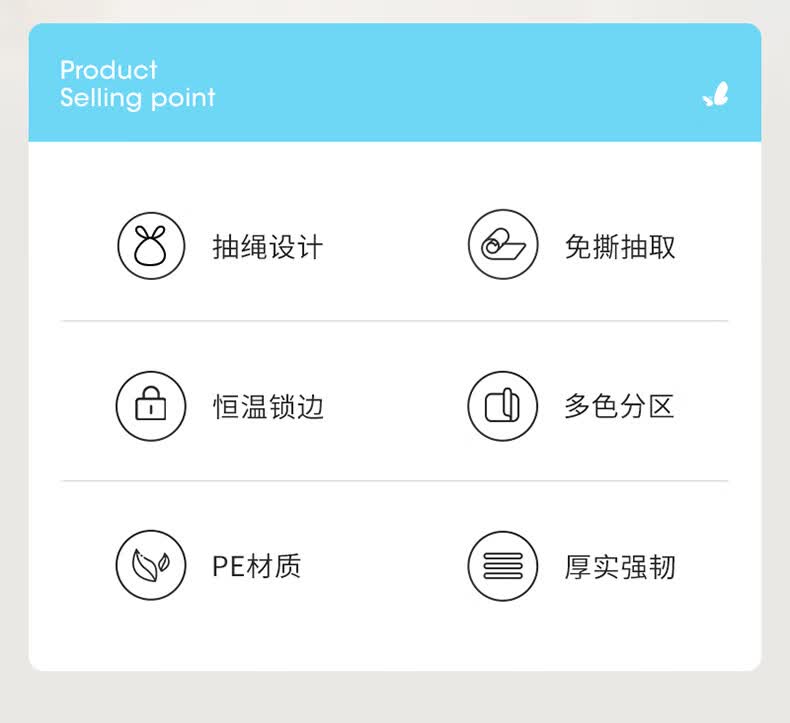 Product
Selling point

抽绳设计

免撕抽取

恒温锁边

多色分区

PE材质

厚实强韧