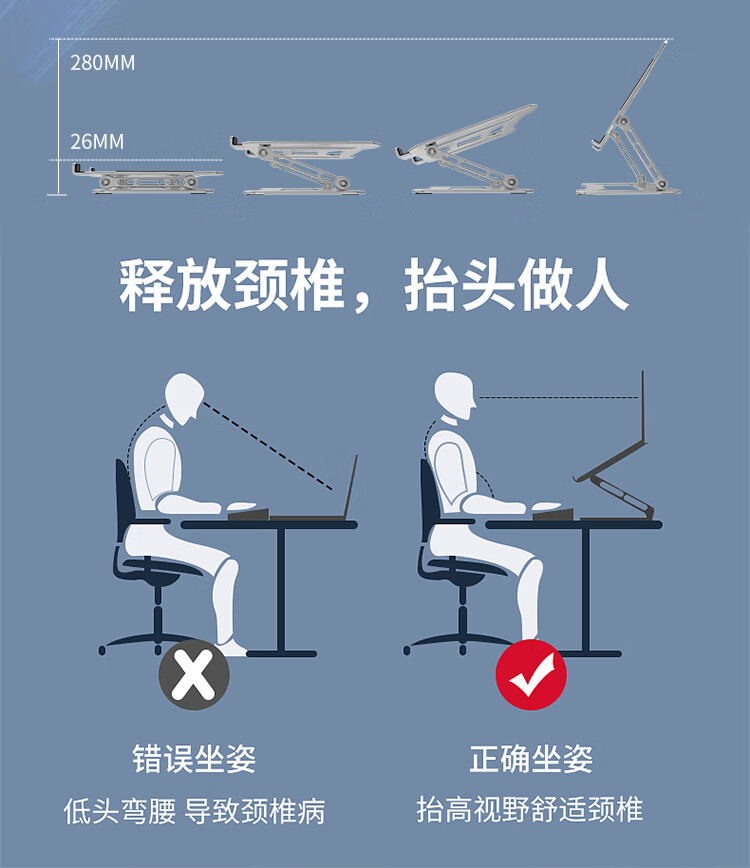 280MM

26MM

释放颈椎，抬头做人

错误坐姿

低头弯腰 导致颈椎病

正确坐姿

抬高视野舒适颈椎