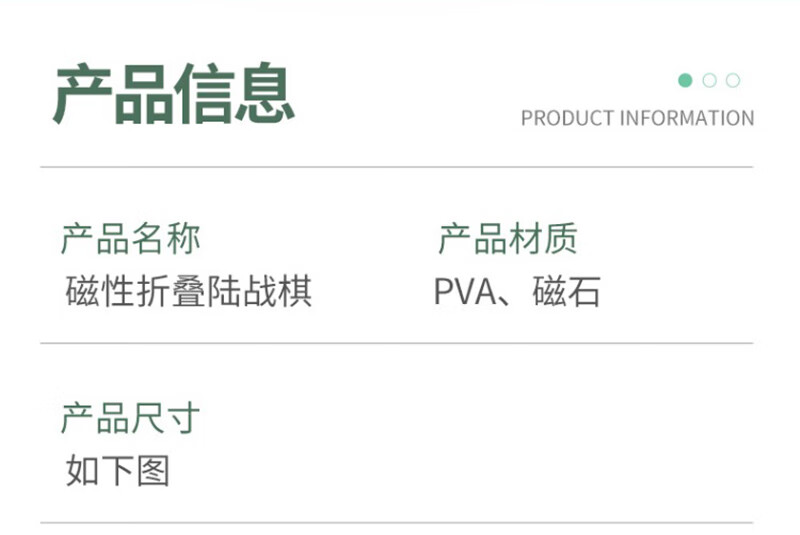 产品信息

PRODUCT INFORMATION

产品名称
磁性折叠陆战棋

产品材质
PVA、磁石

产品尺寸
如下图