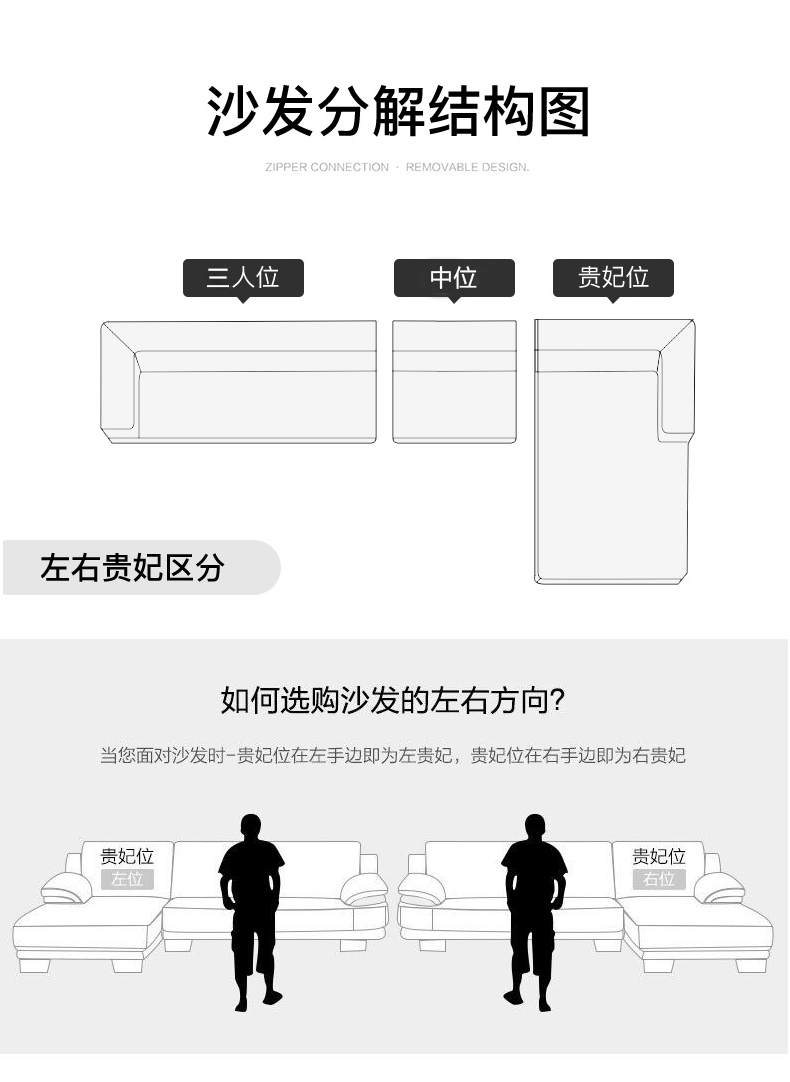 沙发分解结构图

ZIPPER CONNECTION · REMOVABLE DESIGN.

三人位

中位

贵妃位

左右贵妃区分

如何选购沙发的左右方向?

当您面对沙发时-贵妃位在左手边即为左贵妃，贵妃位在右手边即为右贵妃

贵妃位
左位

贵妃位
右位