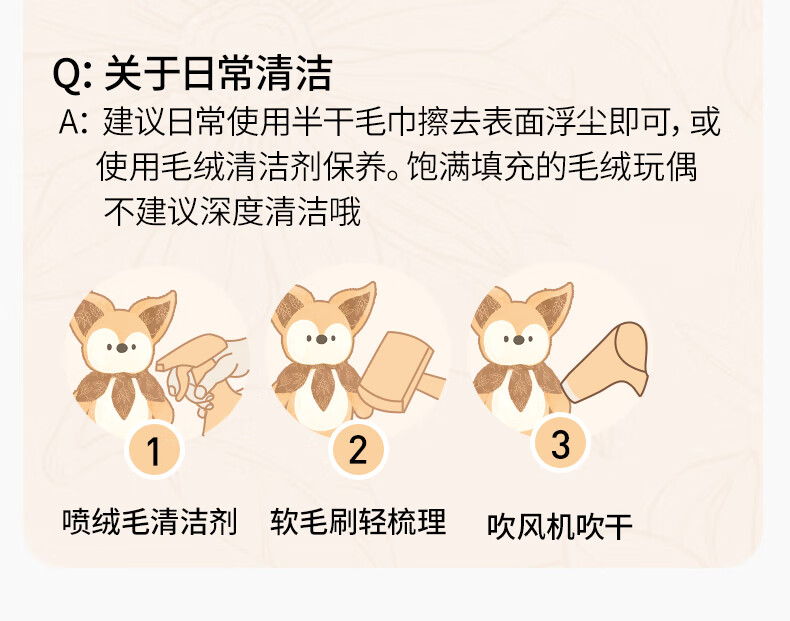 Q: 关于日常清洁

A: 建议日常使用半干毛巾擦去表面浮尘即可，或使用毛绒清洁剂保养。饱满填充的毛绒玩偶不建议深度清洁哦

1
喷绒毛清洁剂

2
软毛刷轻梳理

3
吹风机吹干