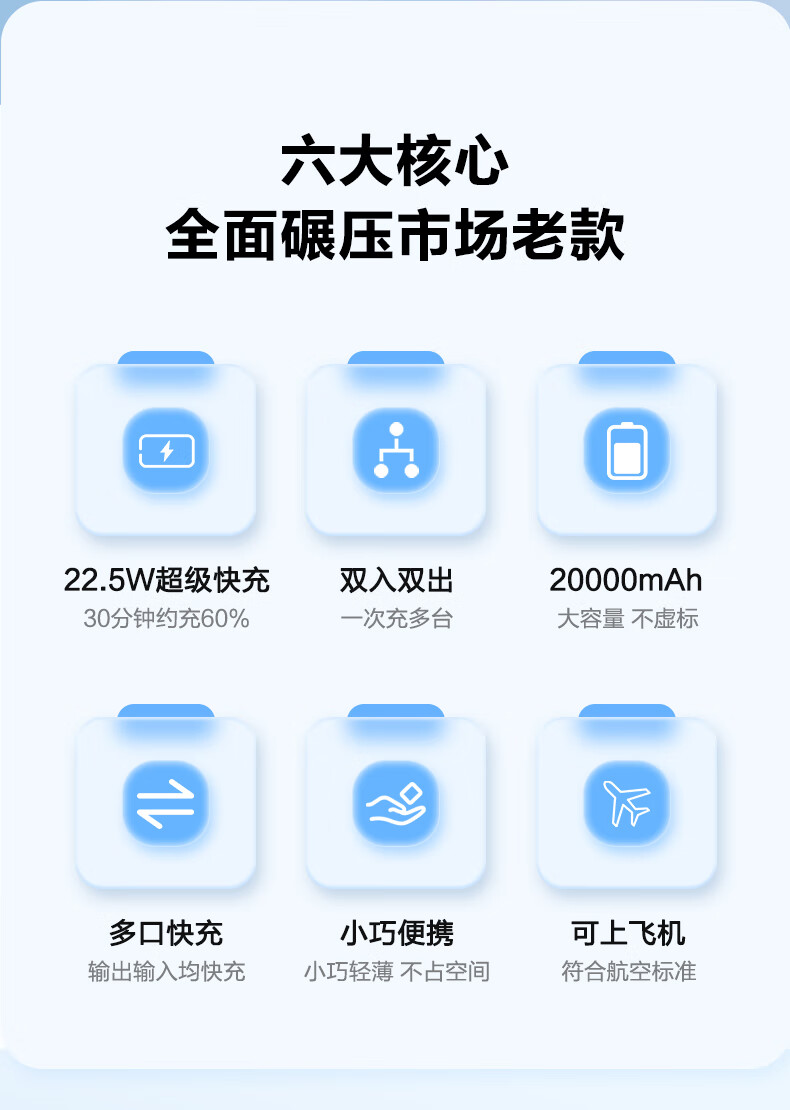 六大核心
全面碾压市场老款

22.5W超级快充
30分钟约充60%

双入双出
一次充多台

20000mAh
大容量 不虚标

多口快充
输出输入均快充

小巧便携
小巧轻薄 不占空间

可上飞机
符合航空标准