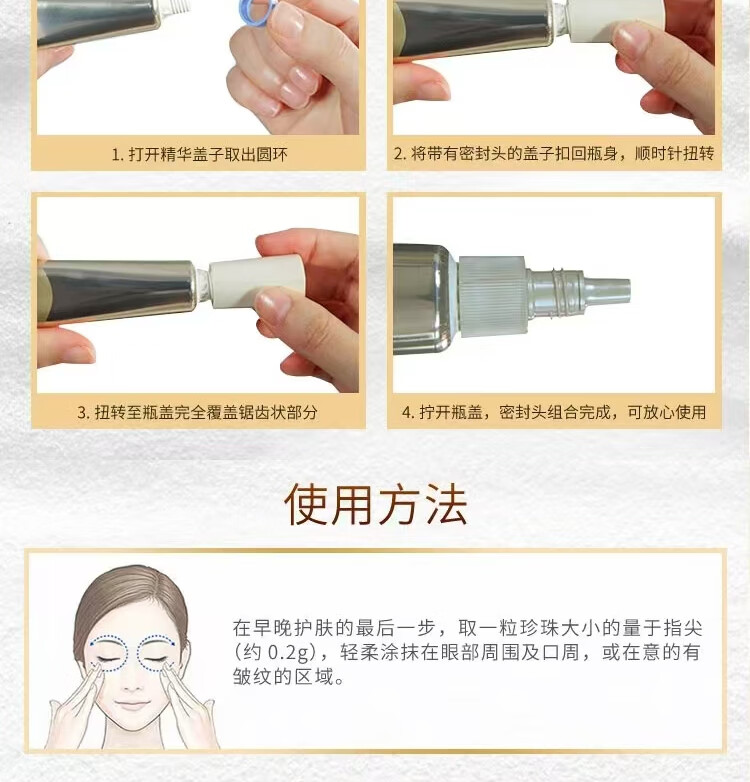 1. 打开精华盖子取出圆环

2. 将带有密封头的盖子扣回瓶身，顺时针扭转

3. 扭转至瓶盖完全覆盖锯齿状部分

4. 拧开瓶盖，密封头组合完成，可放心使用

使用方法

在早晚护肤的最后一步，取一粒珍珠大小的量于指尖（约 0.2g），轻柔涂抹在眼部周围及口周，或在意的有皱纹的区域。