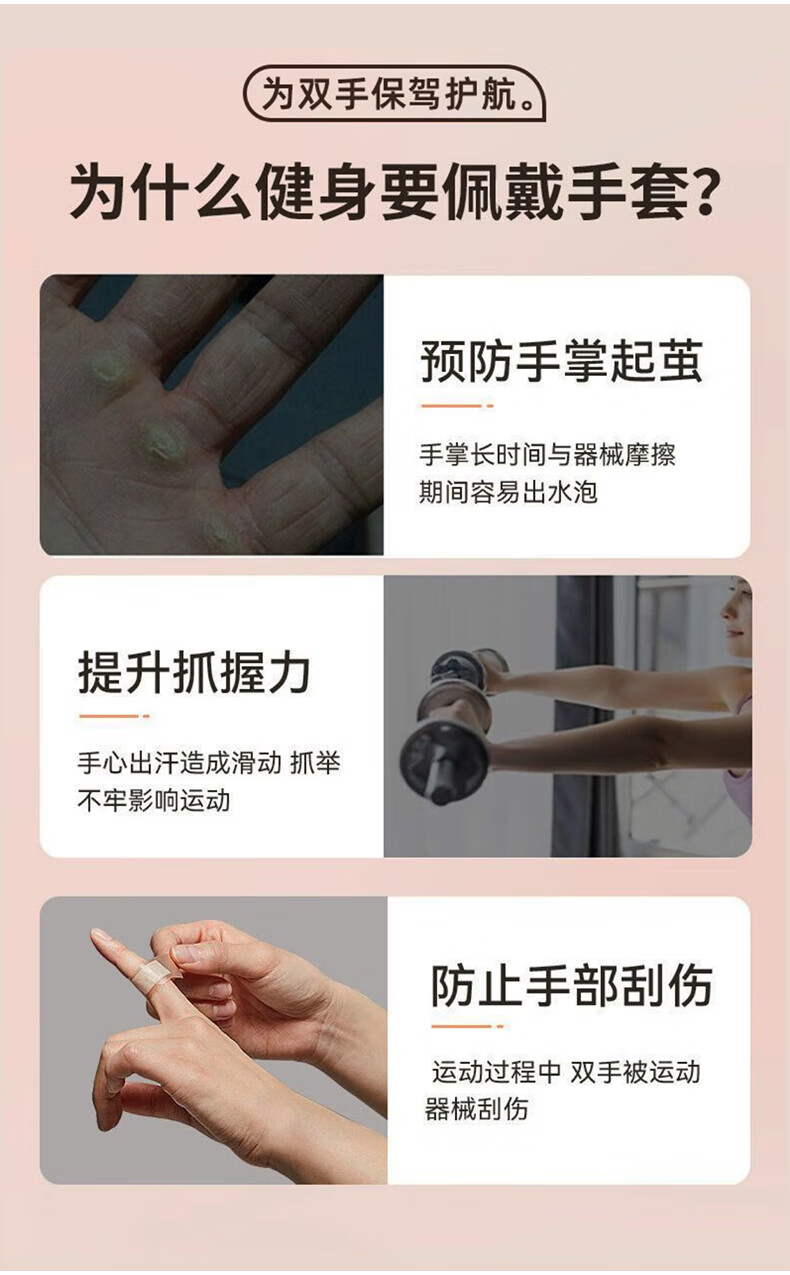 为双手保驾护航。

为什么健身要佩戴手套?

预防手掌起茧

手掌长时间与器械摩擦期间容易出水泡

提升抓握力

手心出汗造成滑动 抓举不牢影响运动

防止手部刮伤

运动过程中 双手被运动器械刮伤