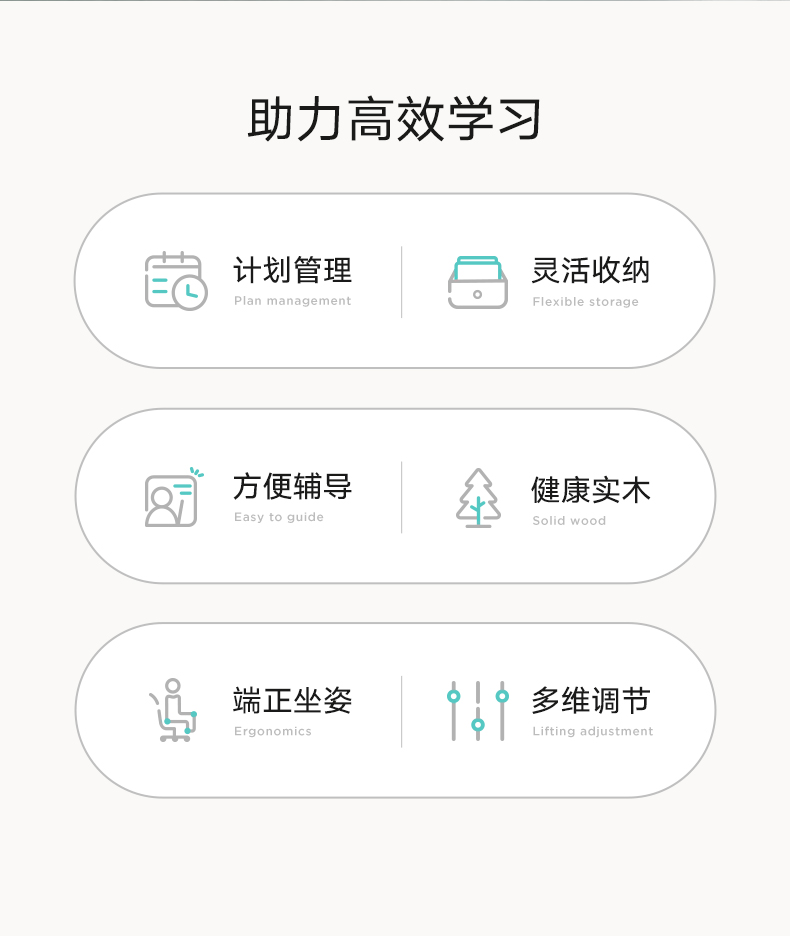 助力高效学习

计划管理
Plan management

灵活收纳
Flexible storage

方便辅导
Easy to guide

健康实木
Solid wood

端正坐姿
Ergonomics

多维调节
Lifting adjustment