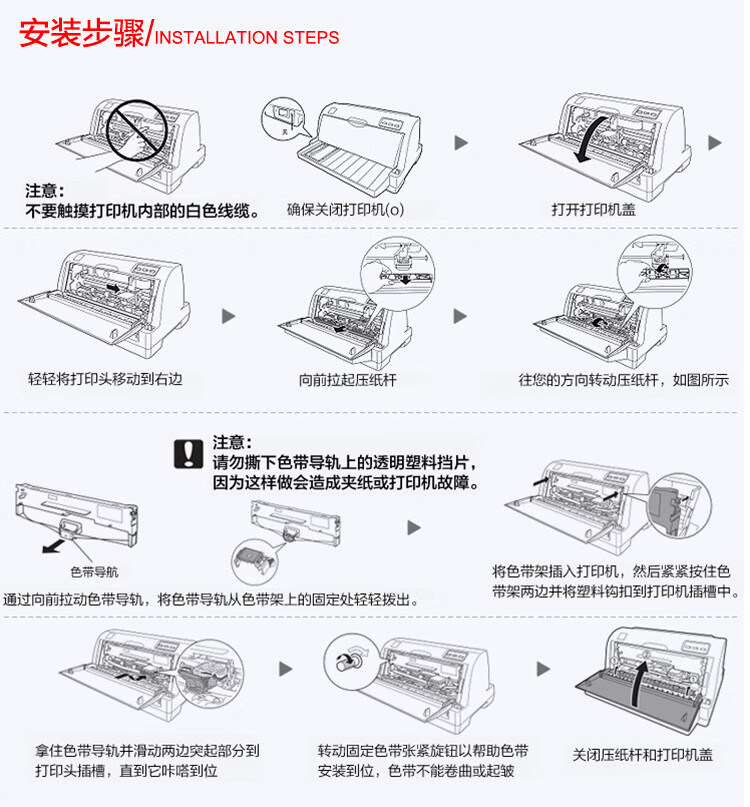 安装步骤/INSTALLATION STEPS

注意：
不要触摸打印机内部的白色线缆。

关

确保关闭打印机(o)

打开打印机盖

轻轻将打印头移动到右边

向前拉起压纸杆

往您的方向转动压纸杆，如图所示

注意：
请勿撕下色带导轨上的透明塑料挡片，因为这样做会造成夹纸或打印机故障。

色带导航

通过向前拉动色带导轨，将色带导轨从色带架上的固定处轻轻拔出。

将色带架插入打印机，然后紧紧按住色带架两边并将塑料钩扣到打印机插槽中。

拿住色带导轨并滑动两边突起部分到打印头插槽，直到它咔嗒到位

转动固定色带张紧旋钮以帮助色带安装到位，色带不能卷曲或起皱

关闭压纸杆和打印机盖