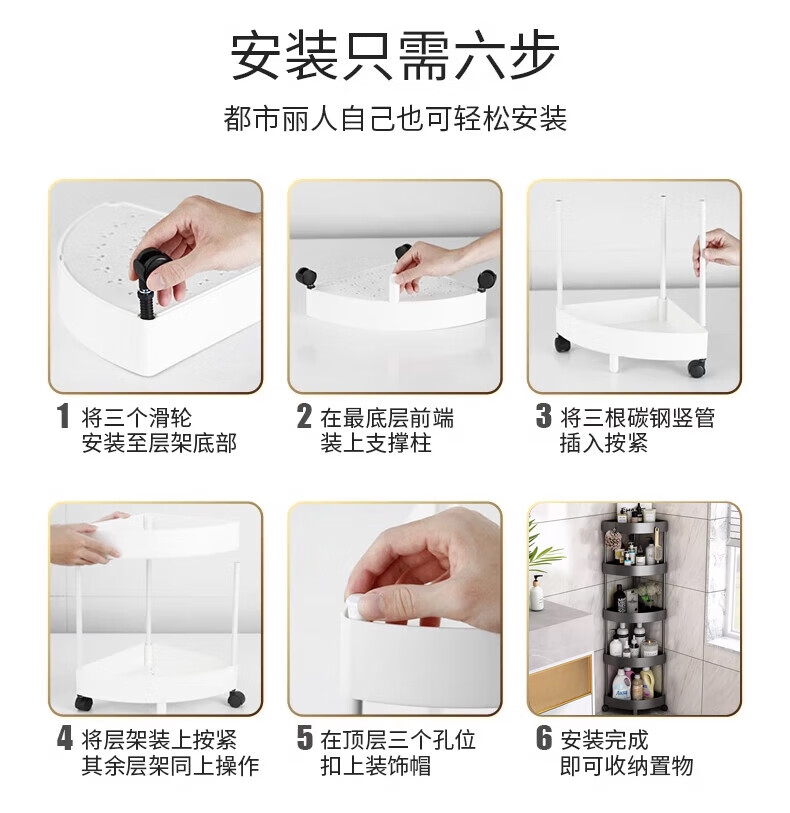 安装只需六步

都市丽人自己也可轻松安装

1 将三个滑轮
安装至层架底部

2 在最底层前端
装上支撑柱

3 将三根碳钢竖管
插入按紧

4 将层架装上按紧
其余层架同上操作

5 在顶层三个孔位
扣上装饰帽

6 安装完成
即可收纳置物