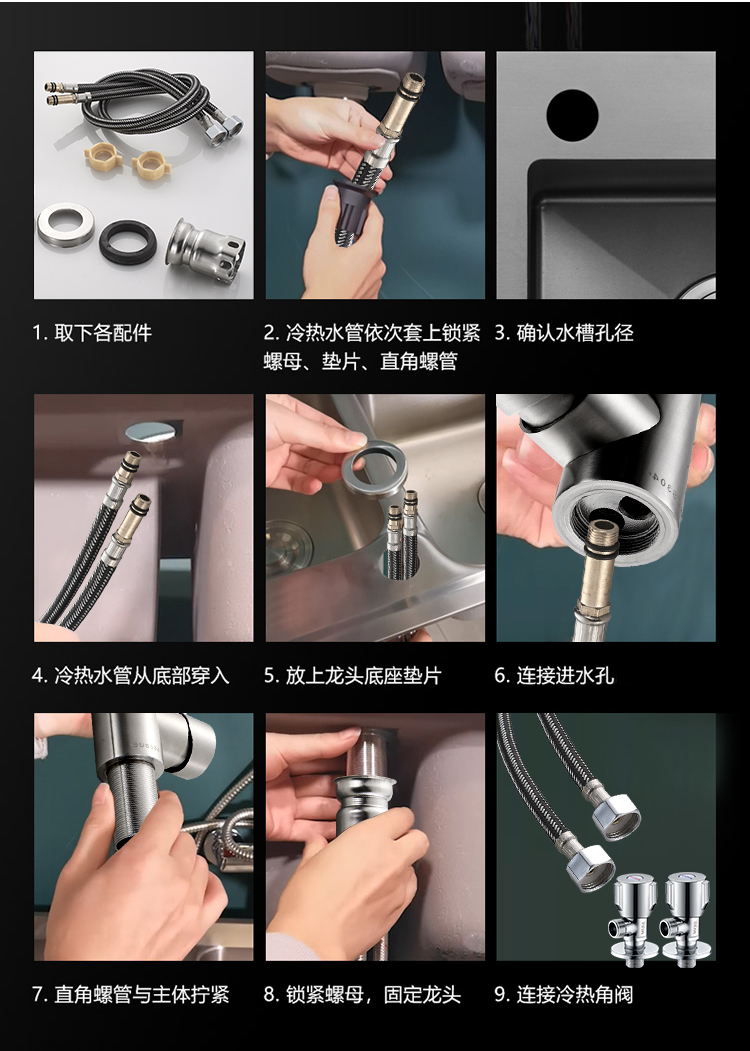 1. 取下各配件

2. 冷热水管依次套上锁紧螺母、垫片、直角螺管

3. 确认水槽孔径

4. 冷热水管从底部穿入

5. 放上龙头底座垫片

6. 连接进水孔

7. 直角螺管与主体拧紧

8. 锁紧螺母，固定龙头

9. 连接冷热角阀