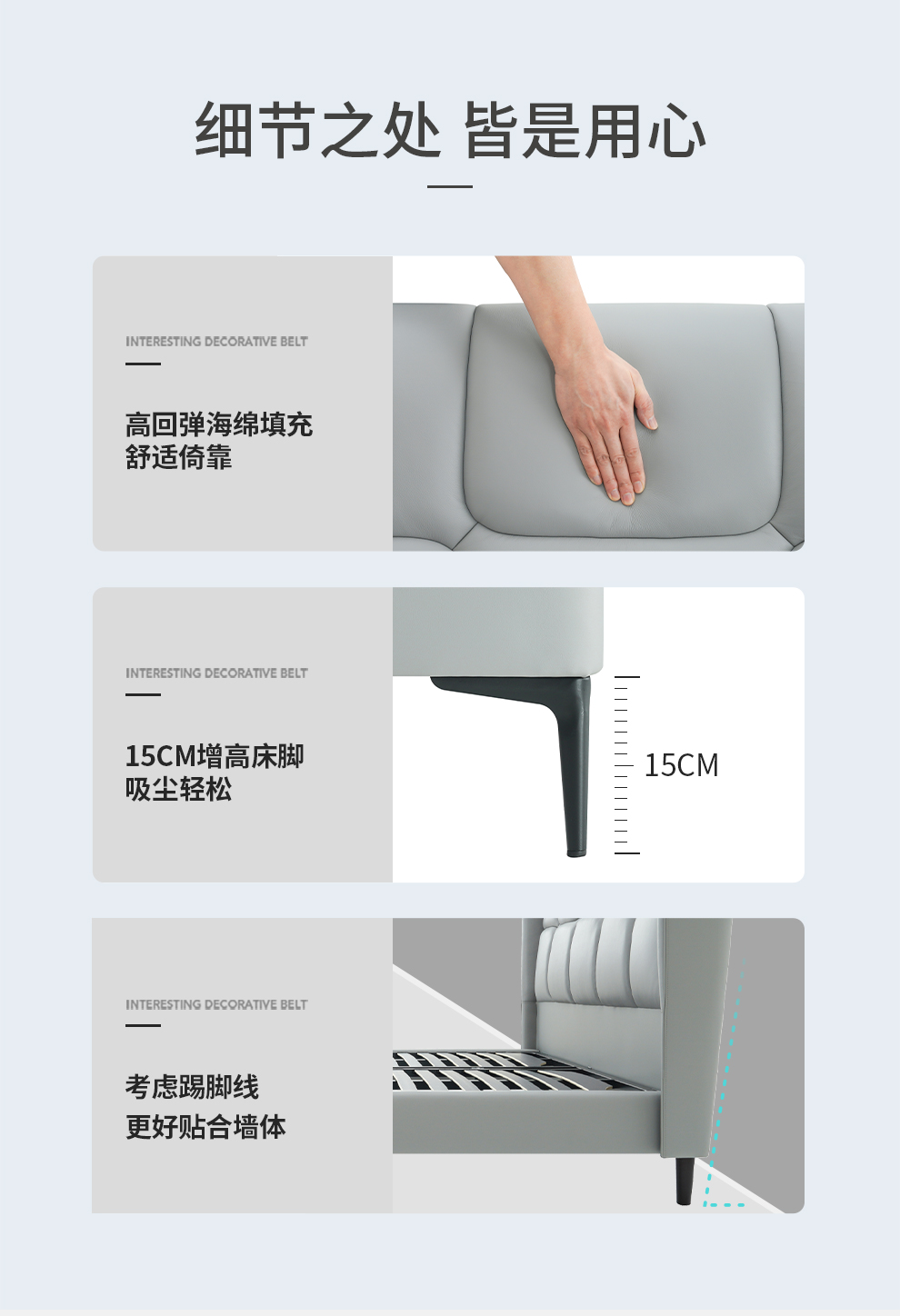 细节之处 皆是用心

INTERESTING DECORATIVE BELT

高回弹海绵填充
舒适倚靠

INTERESTING DECORATIVE BELT

15CM增高床脚
吸尘轻松

15CM

INTERESTING DECORATIVE BELT

考虑踢脚线
更好贴合墙体