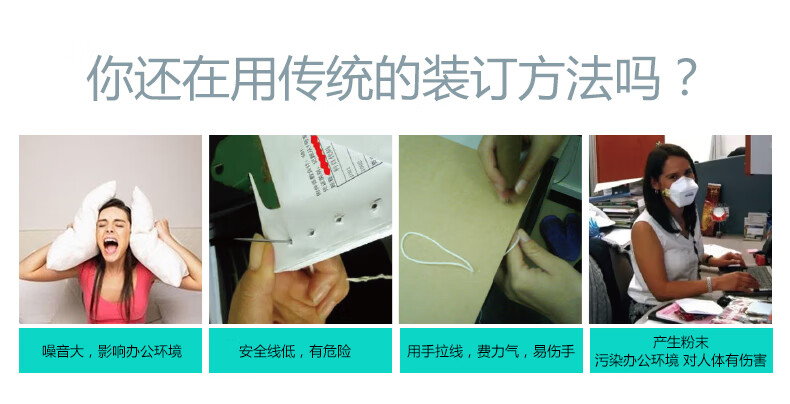 你还在用传统的装订方法吗？

噪音大，影响办公环境

安全线低，有危险

用手拉线，费力气，易伤手

产生粉末
污染办公环境 对人体有伤害