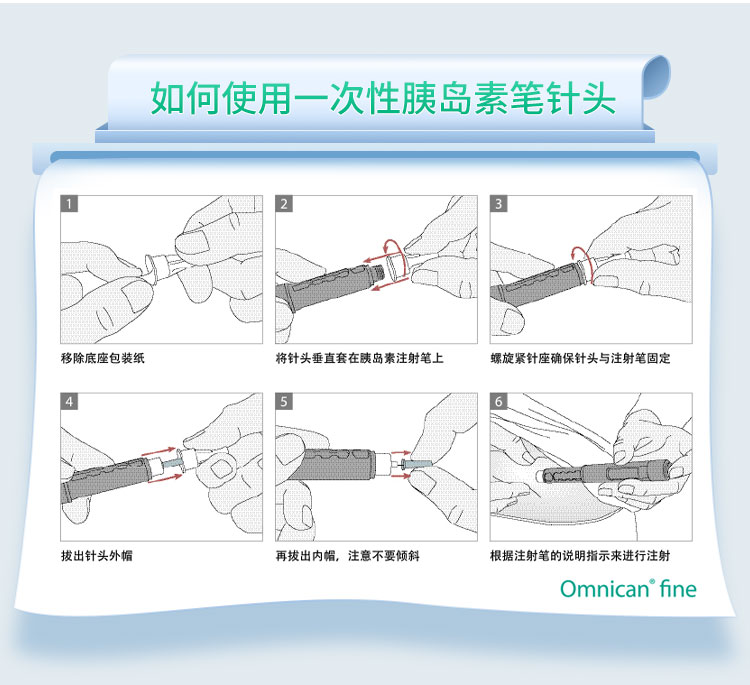 如何使用一次性胰岛素笔针头

1

移除底座包装纸

2

将针头垂直套在胰岛素注射笔上

3

螺旋紧针座确保针头与注射笔固定

4

拔出针头外帽

5

再拔出内帽，注意不要倾斜

6

根据注射笔的说明指示来进行注射

Omnican® fine