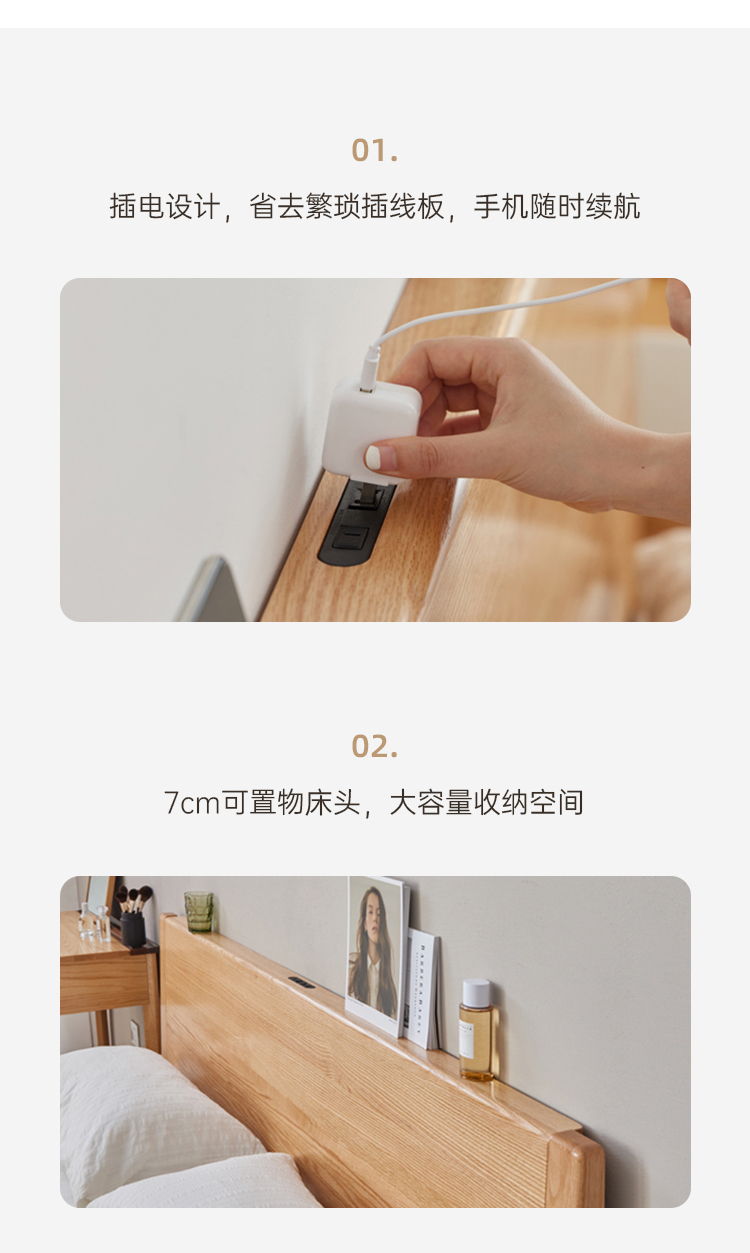 01.

插电设计，省去繁琐插线板，手机随时续航

02.

7cm可置物床头，大容量收纳空间