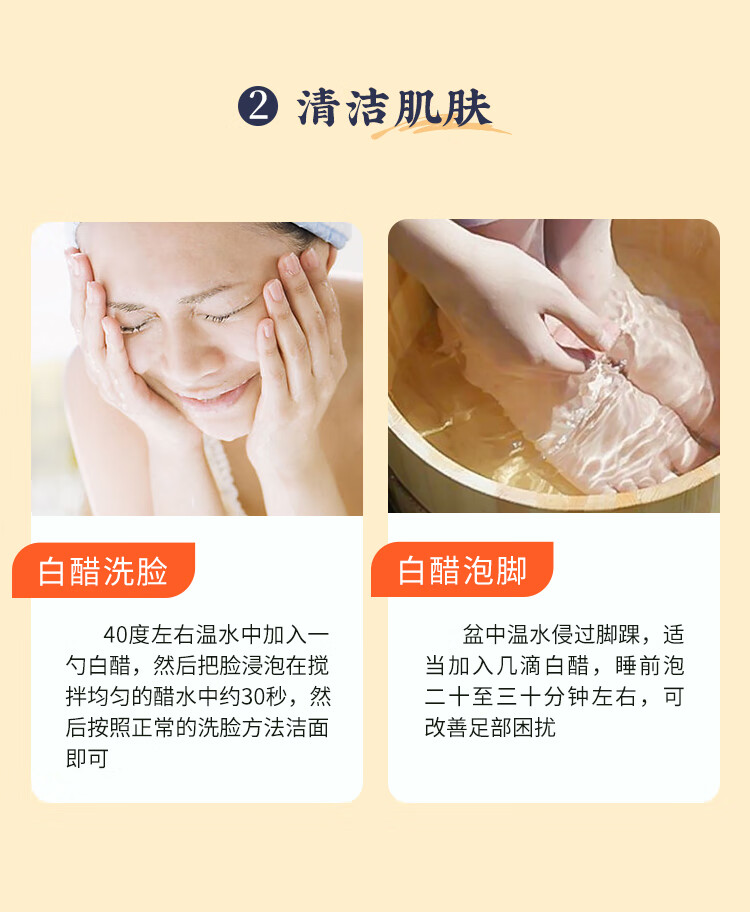 ② 清洁肌肤

白醋洗脸

40度左右温水中加入一勺白醋，然后把脸浸泡在搅拌均匀的醋水中约30秒，然后按照正常的洗脸方法洁面即可

白醋泡脚

盆中温水侵过脚踝，适当加入几滴白醋，睡前泡二十至三十分钟左右，可改善足部困扰