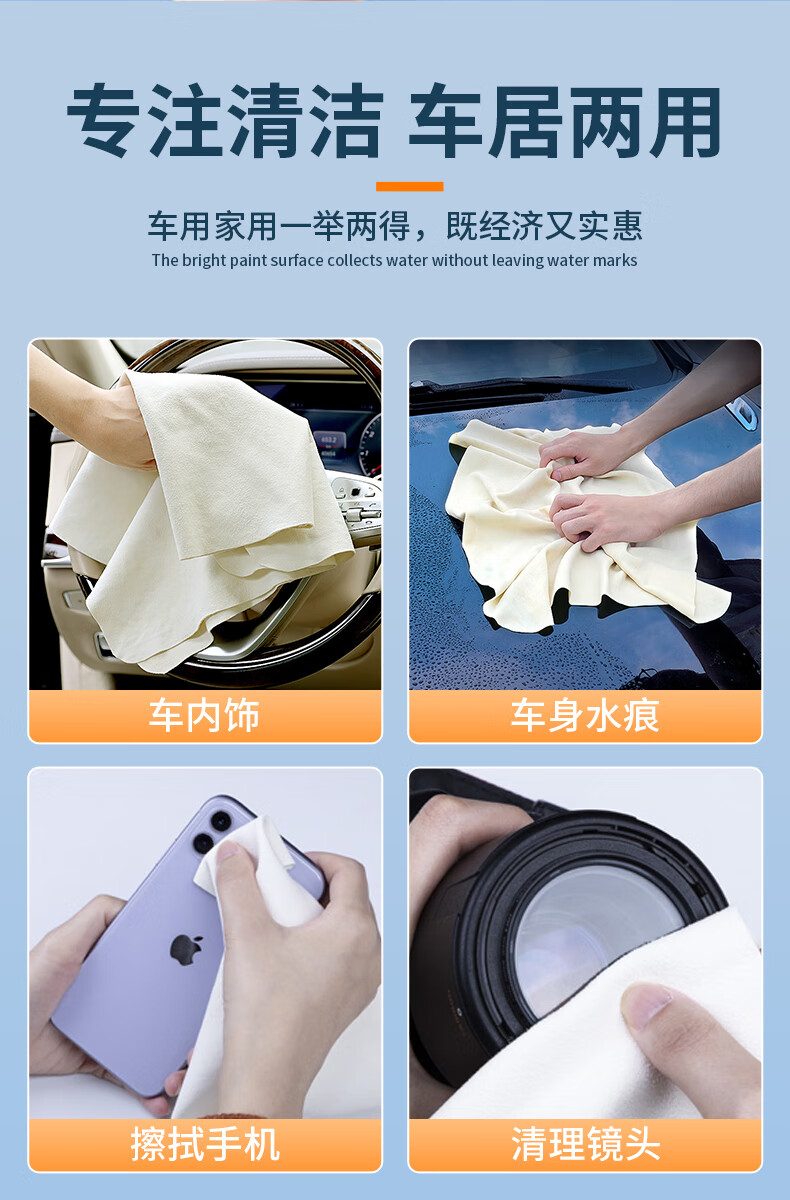 专注清洁 车居两用

车用家用一举两得，既经济又实惠

The bright paint surface collects water without leaving water marks

车内饰

车身水痕

擦拭手机

清理镜头