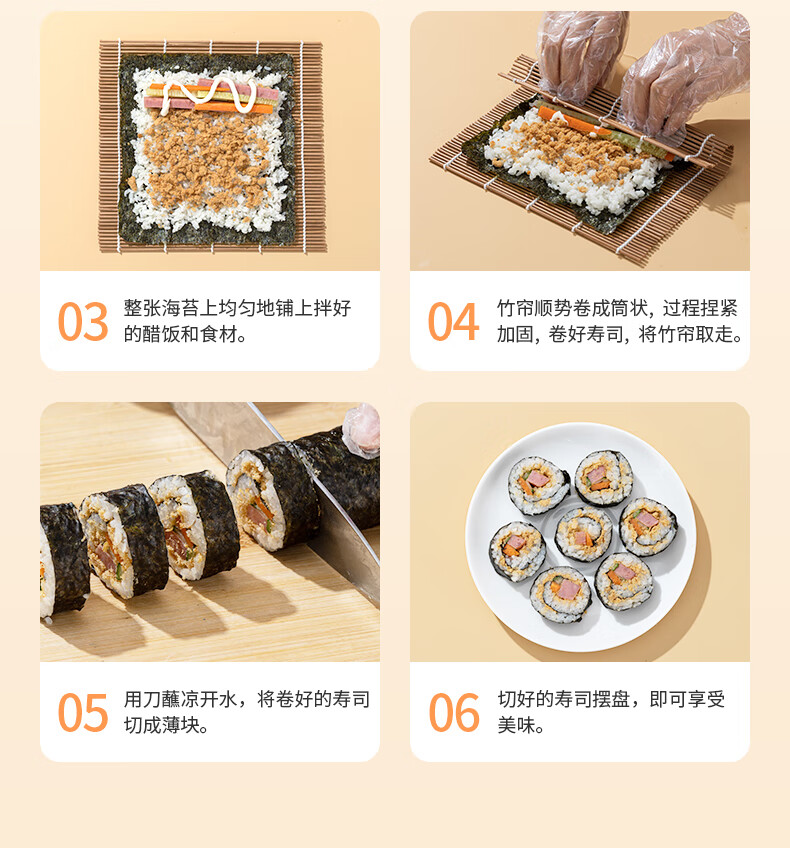 03 整张海苔上均匀地铺上拌好的醋饭和食材。

04 竹帘顺势卷成筒状，过程捏紧加固，卷好寿司，将竹帘取走。

05 用刀蘸凉开水，将卷好的寿司切成薄块。

06 切好的寿司摆盘，即可享受美味。