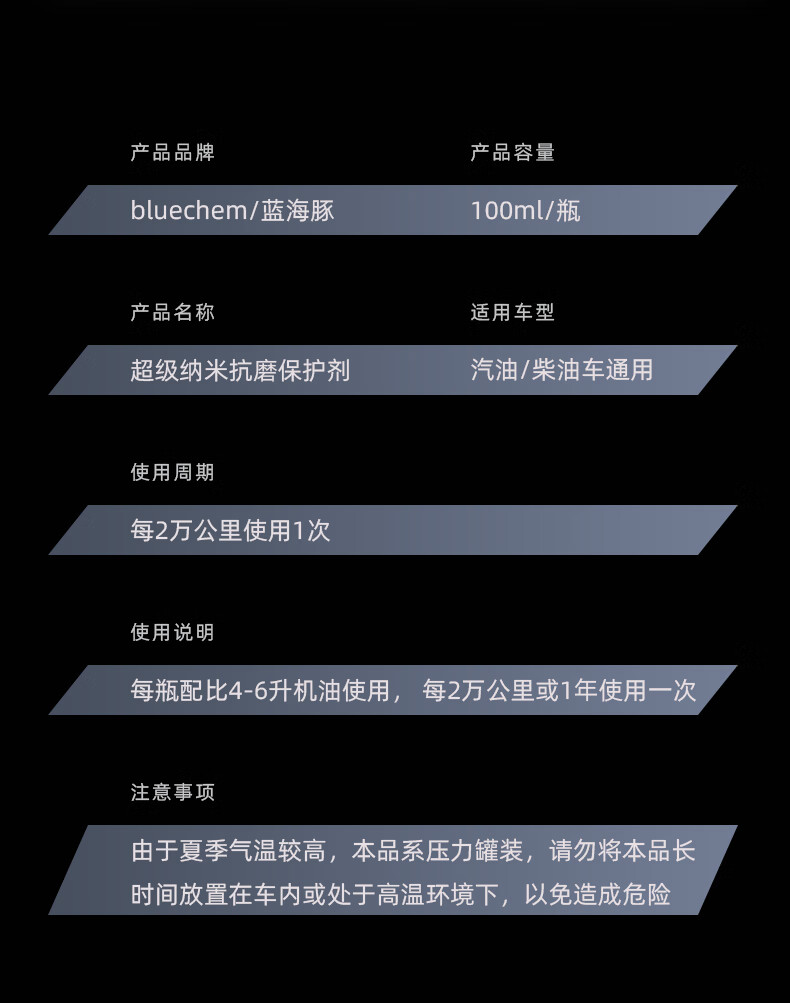 产品品牌

bluechem/蓝海豚

产品容量

100ml/瓶

产品名称

超级纳米抗磨保护剂

适用车型

汽油/柴油车通用

使用周期

每2万公里使用1次

使用说明

每瓶配比4-6升机油使用，每2万公里或1年使用一次

注意事项

由于夏季气温较高，本品系压力罐装，请勿将本品长时间放置在车内或处于高温环境下，以免造成危险