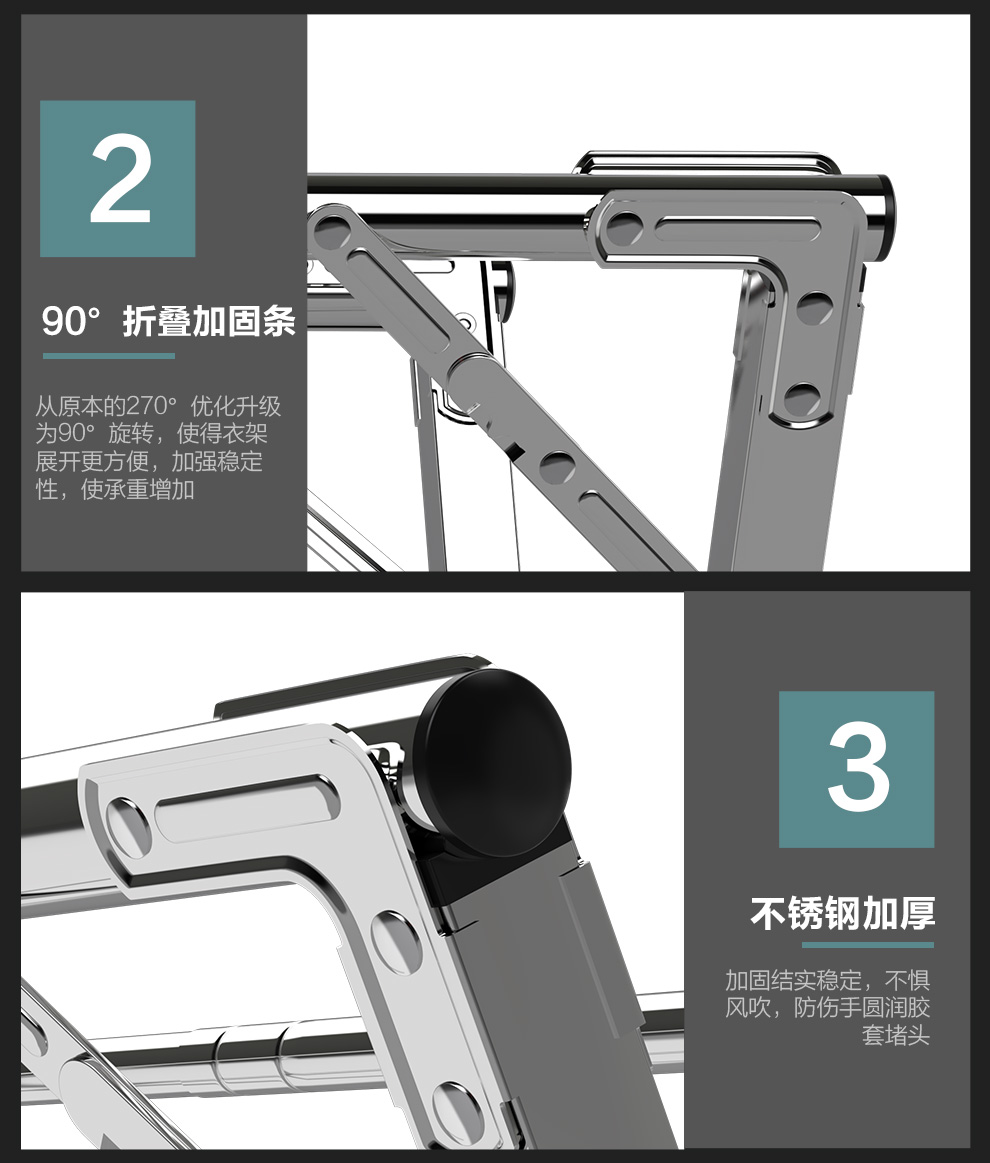 2

90° 折叠加固条

从原本的270° 优化升级为90° 旋转，使得衣架展开更方便，加强稳定性，使承重增加

3

不锈钢加厚

加固结实稳定，不惧风吹，防伤手圆润胶套堵头