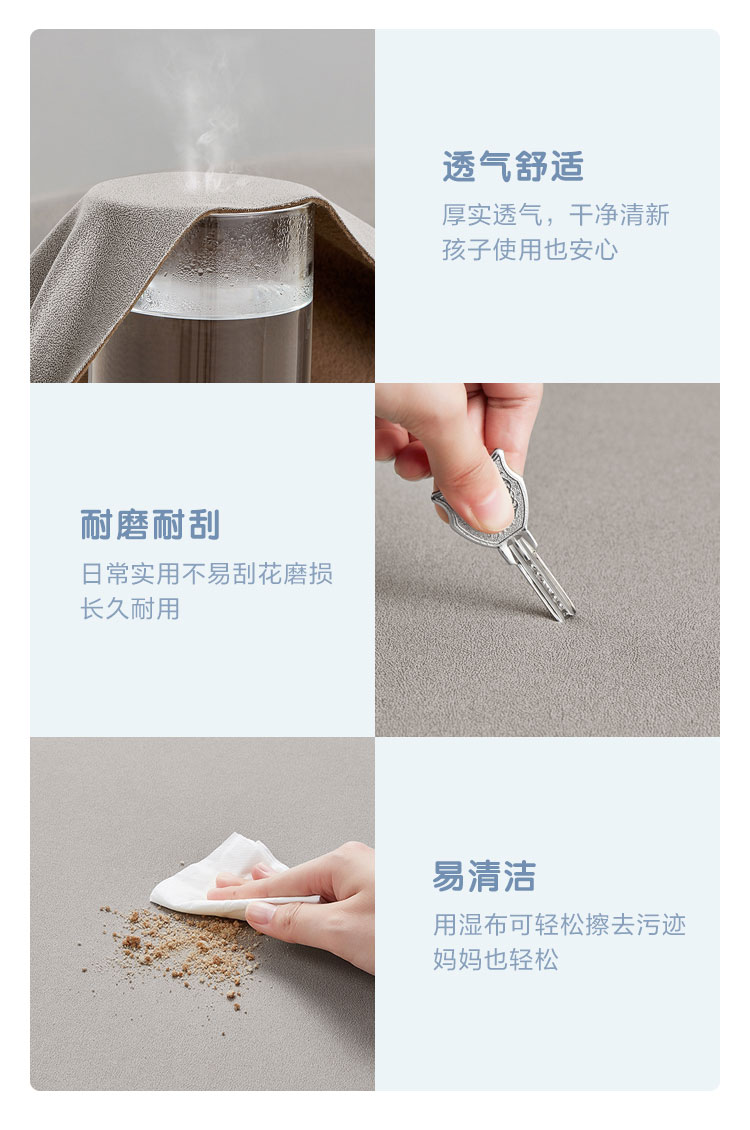 透气舒适

厚实透气，干净清新
孩子使用也安心

耐磨耐刮

日常实用不易刮花磨损
长久耐用

易清洁

用湿布可轻松擦去污迹
妈妈也轻松