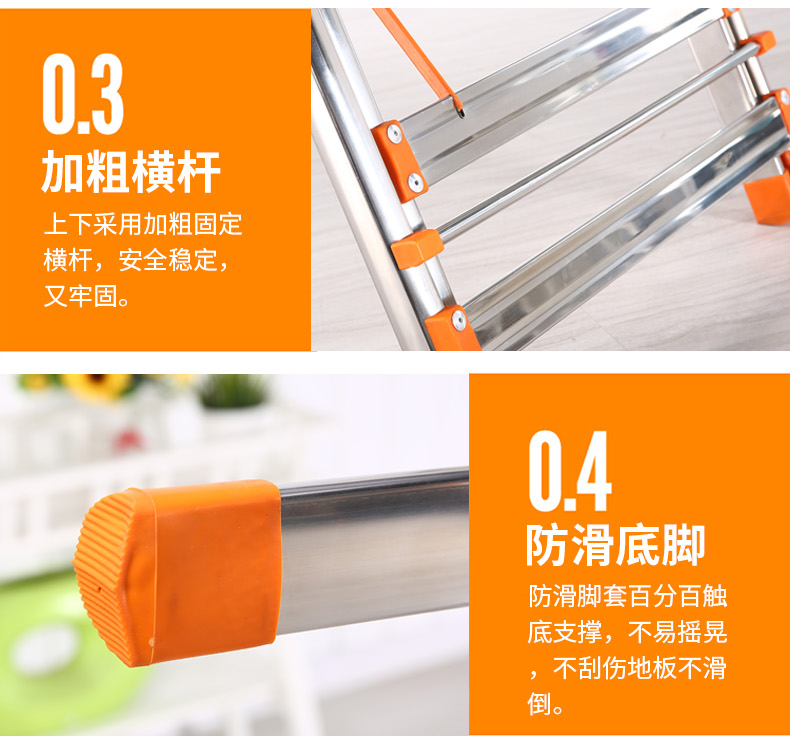 0.3
加粗横杆
上下采用加粗固定横杆，安全稳定，又牢固。

0.4
防滑底脚
防滑脚套百分百触底支撑，不易摇晃，不刮伤地板不滑倒。