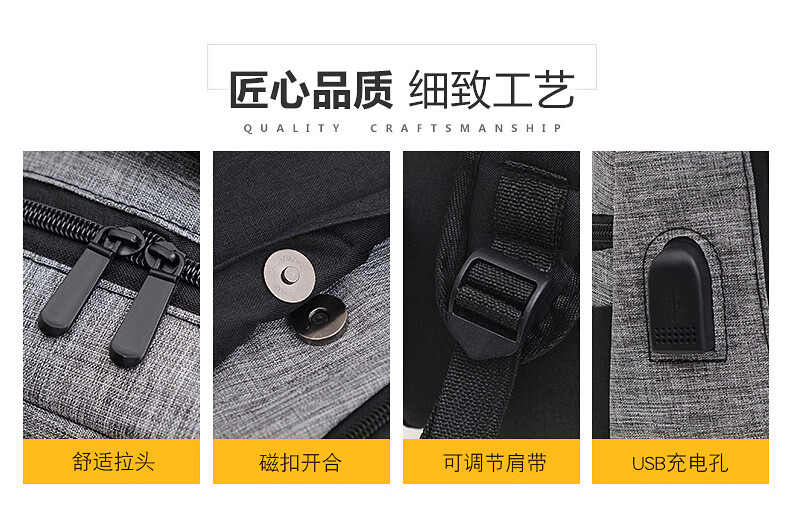 匠心品质 细致工艺

QUALITY CRAFTSMANSHIP

舒适拉头

磁扣开合

可调节肩带

USB充电孔