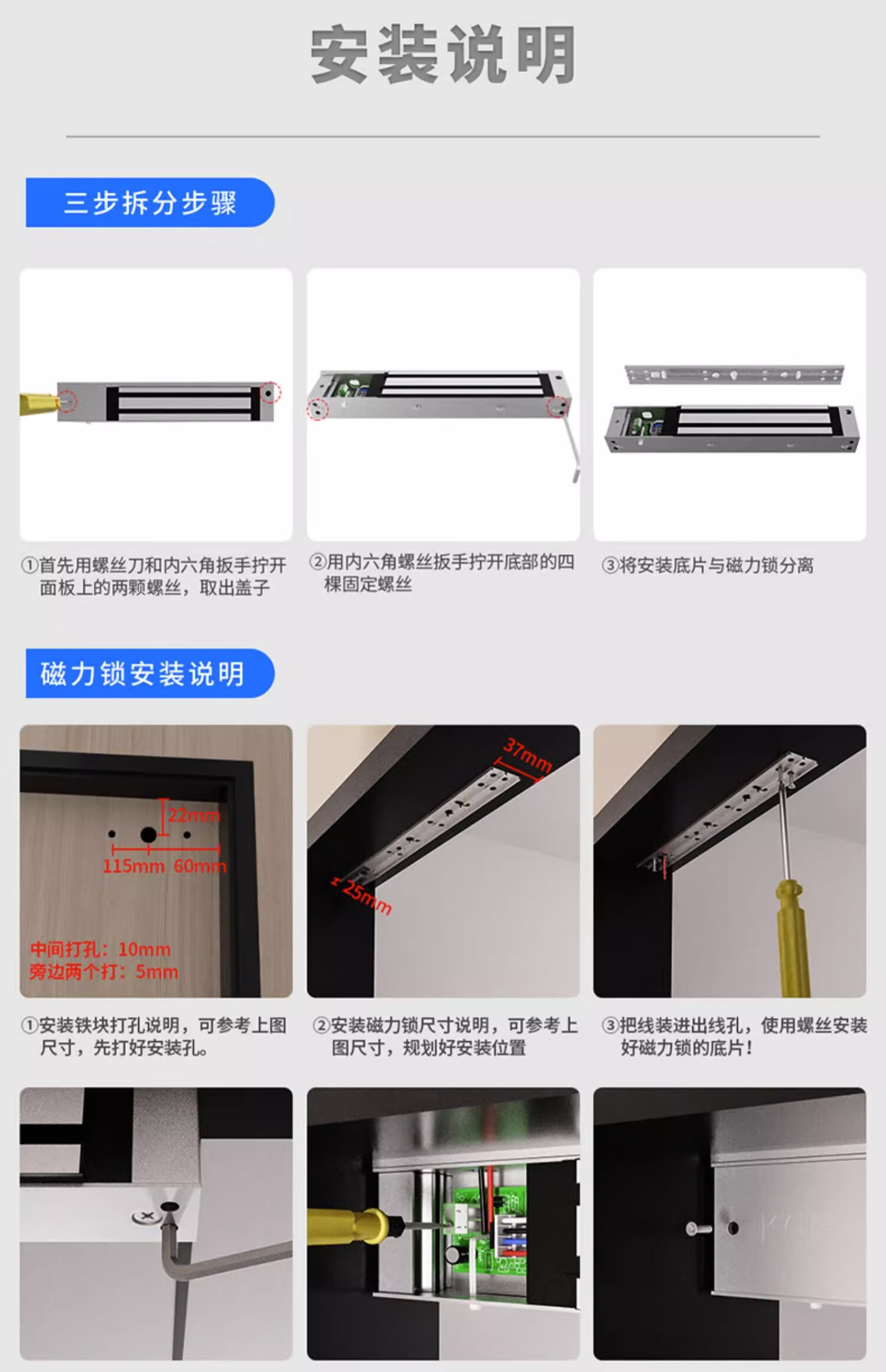 安装说明

三步拆分步骤

①首先用螺丝刀和内六角扳手拧开面板上的两颗螺丝，取出盖子

②用内六角螺丝扳手拧开底部的四棵固定螺丝

③将安装底片与磁力锁分离

磁力锁安装说明

22mm

115mm 60mm

中间打孔：10mm
旁边两个打：5mm

37mm

25mm

①安装铁块打孔说明，可参考上图尺寸，先打好安装孔。

②安装磁力锁尺寸说明，可参考上图尺寸，规划好安装位置

③把线装进出线孔，使用螺丝安装好磁力锁的底片！