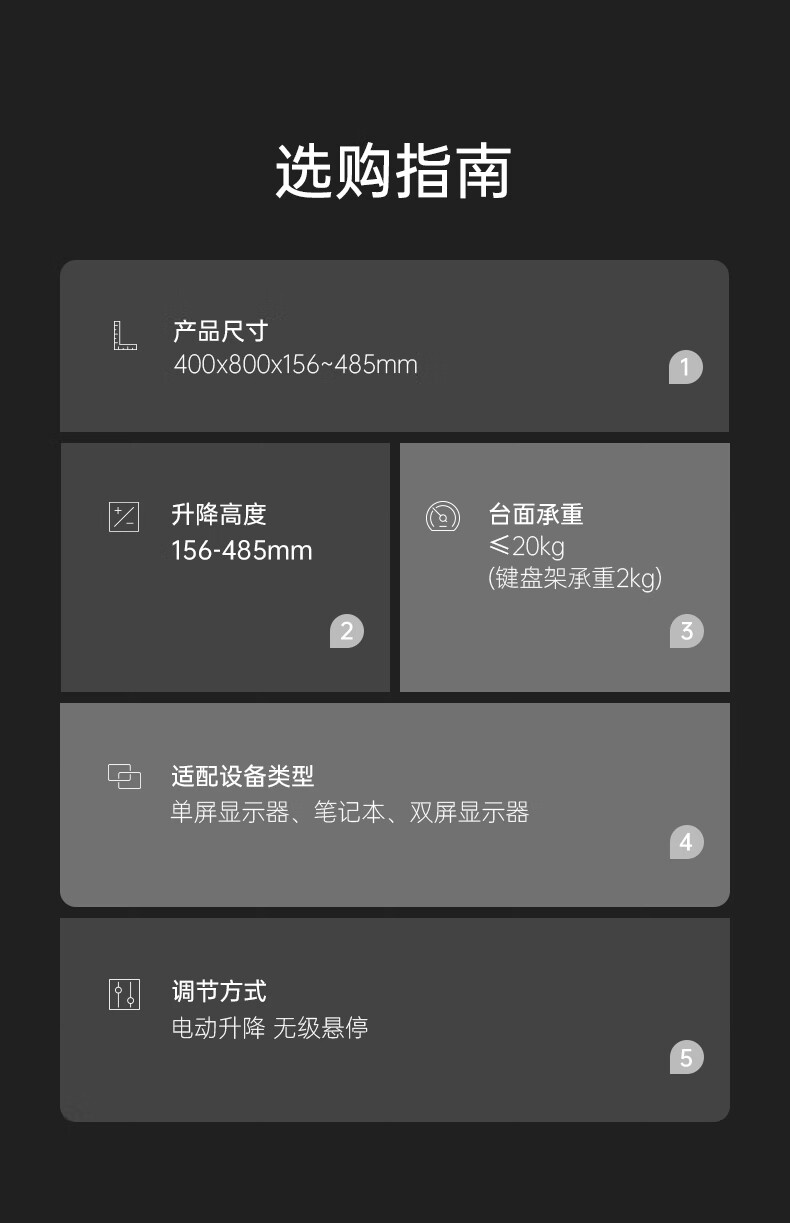 选购指南

产品尺寸
400x800x156~485mm

1

升降高度
156-485mm

2

台面承重
≤20kg
(键盘架承重2kg)

3

适配设备类型
单屏显示器、笔记本、双屏显示器

4

调节方式
电动升降 无级悬停

5