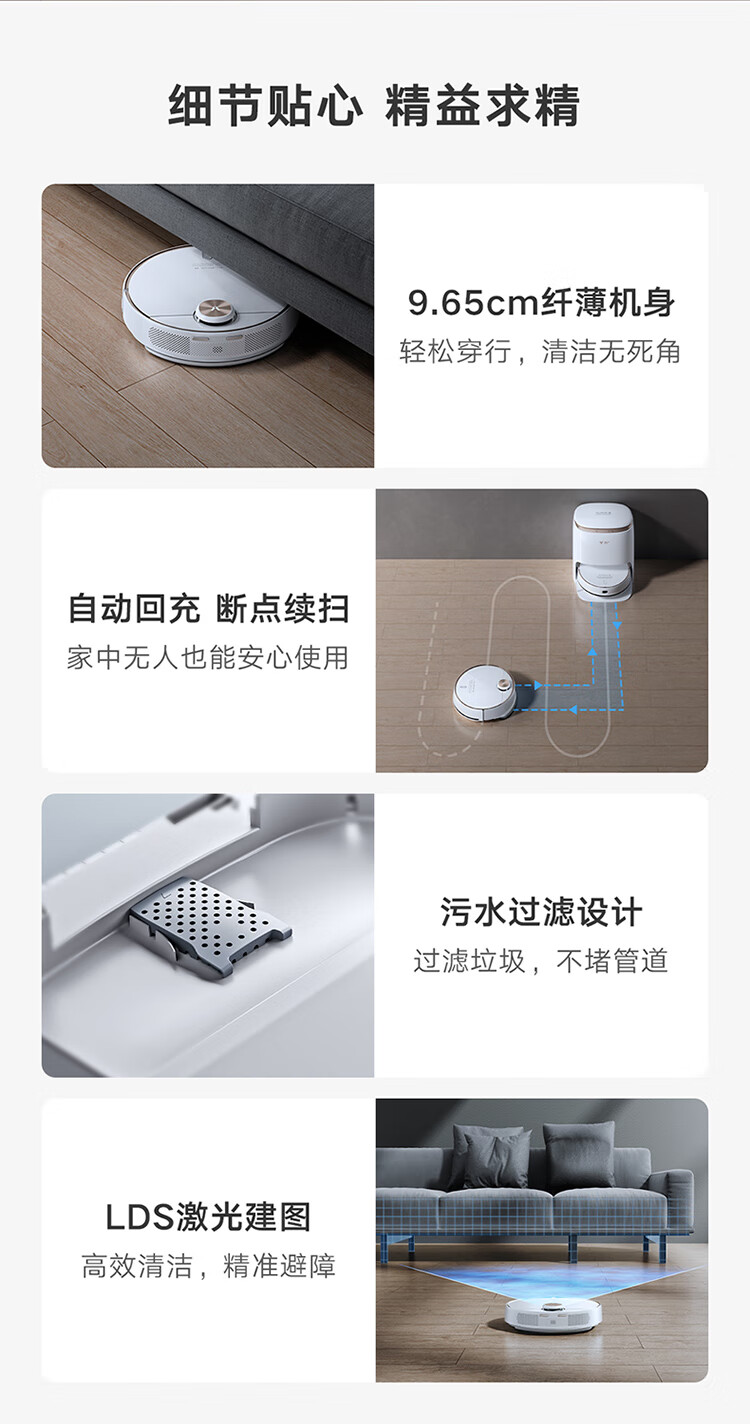 细节贴心 精益求精

9.65cm纤薄机身
轻松穿行，清洁无死角

自动回充 断点续扫
家中无人也能安心使用

污水过滤设计
过滤垃圾，不堵管道

LDS激光建图
高效清洁，精准避障