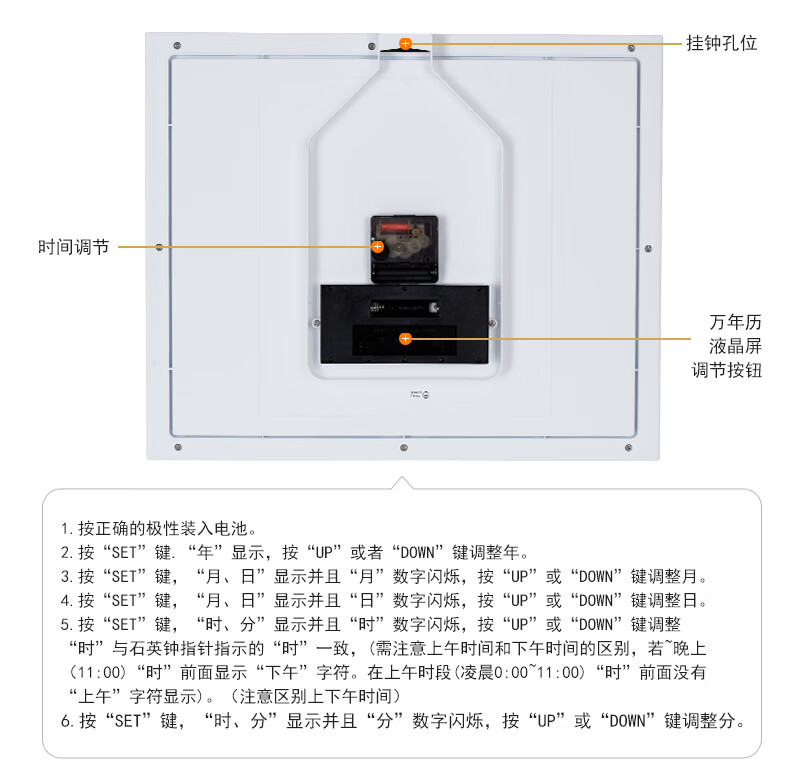 挂钟孔位

时间调节

万年历
液晶屏
调节按钮

1.按正确的极性装入电池。
2.按“SET”键.“年”显示，按“UP”或者“DOWN”键调整年。
3.按“SET”键，“月、日”显示并且“月”数字闪烁，按“UP”或“DOWN”键调整月。
4.按“SET”键，“月、日”显示并且“日”数字闪烁，按“UP”或“DOWN”键调整日。
5.按“SET”键，“时、分”显示并且“时”数字闪烁，按“UP”或“DOWN”键调整“时”与石英钟指针指示的“时”一致，(需注意上午时间和下午时间的区别，若~晚上(11:00)“时”前面显示“下午”字符。在上午时段(凌晨0:00~11:00)“时”前面没有“上午”字符显示)。(注意区别上下午时间)
6.按“SET”键，“时、分”显示并且“分”数字闪烁，按“UP”或“DOWN”键调整分。