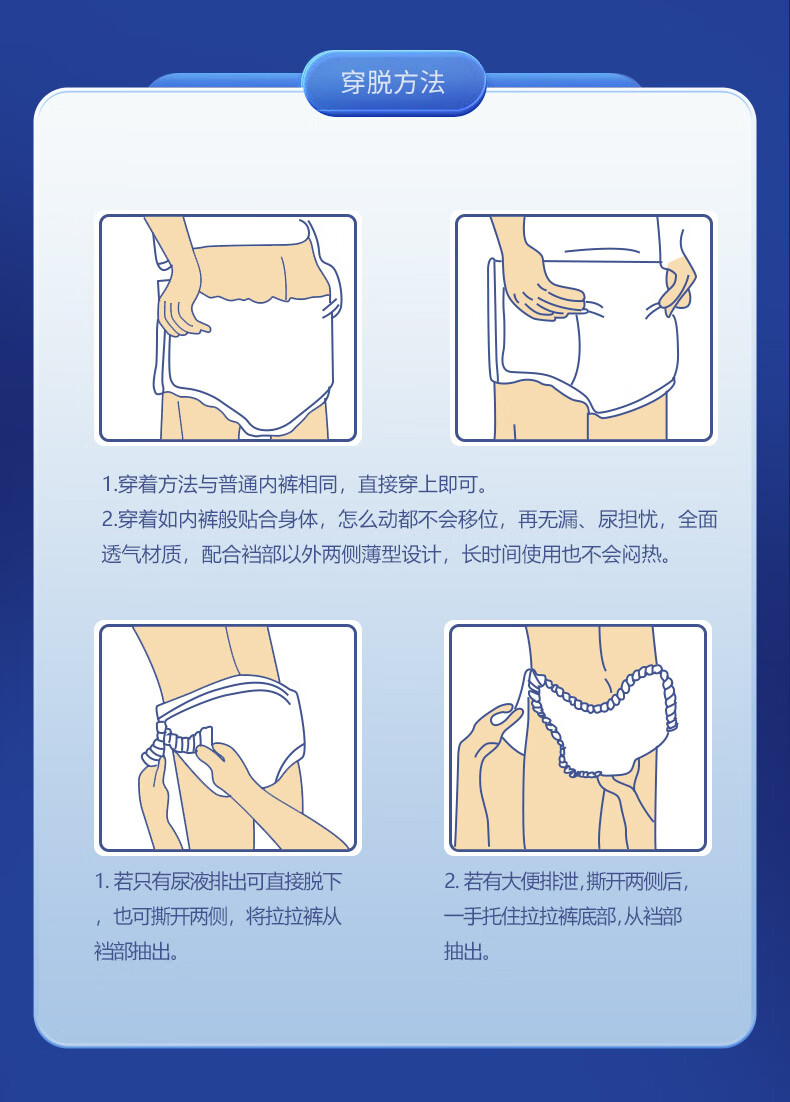 穿脱方法

1.穿着方法与普通内裤相同，直接穿上即可。
2.穿着如内裤般贴合身体，怎么动都不会移位，再无漏、尿担忧，全面透气材质，配合裆部以外两侧薄型设计，长时间使用也不会闷热。

1. 若只有尿液排出可直接脱下，也可撕开两侧，将拉拉裤从裆部抽出。

2. 若有大便排泄,撕开两侧后,一手托住拉拉裤底部,从裆部抽出。