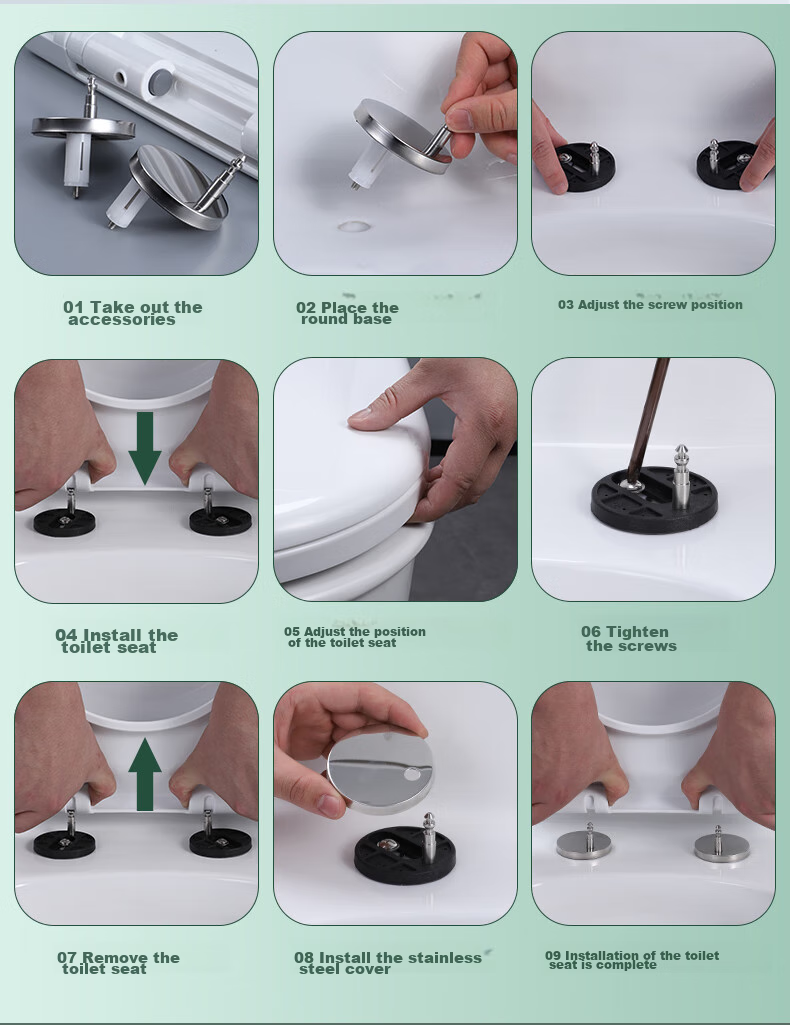 01 Take out the accessories

02 Place the round base

03 Adjust the screw position

04 Install the toilet seat

05 Adjust the position of the toilet seat

06 Tighten the screws

07 Remove the toilet seat

08 Install the stainless steel cover

09 Installation of the toilet seat is complete