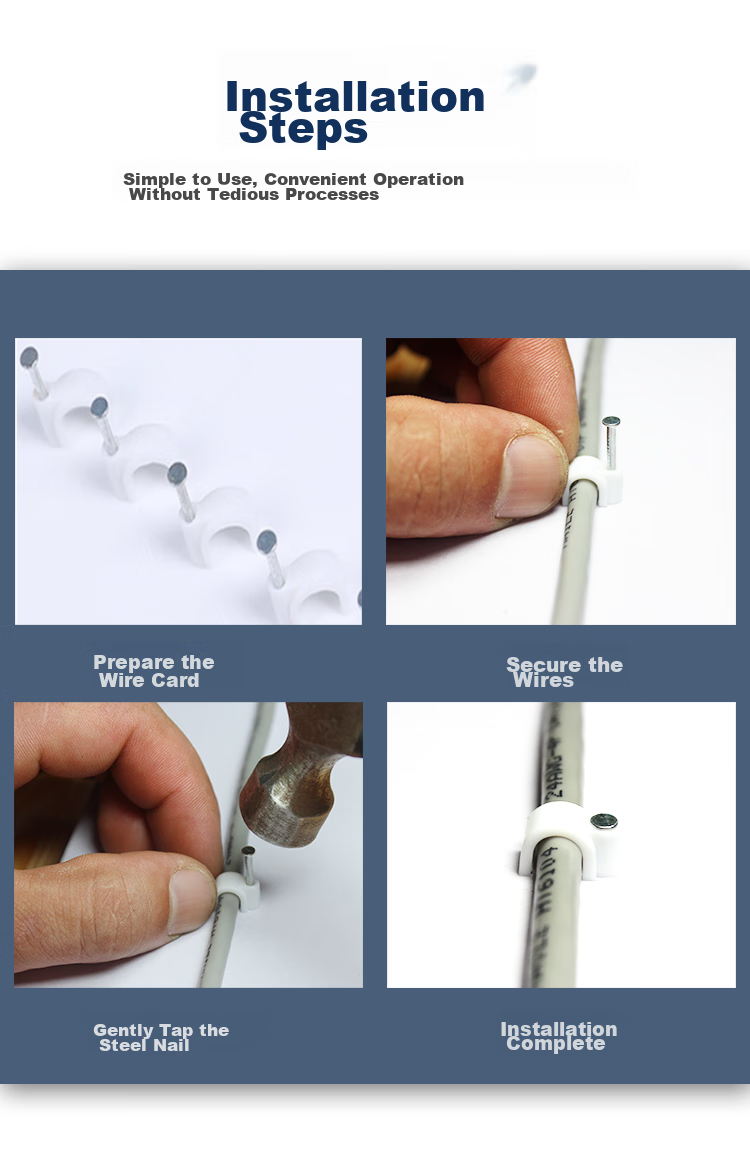 Installation Steps

Simple to Use, Convenient Operation Without Tedious Processes

Prepare the Wire Card

Secure the Wires

Gently Tap the Steel Nail

Installation Complete