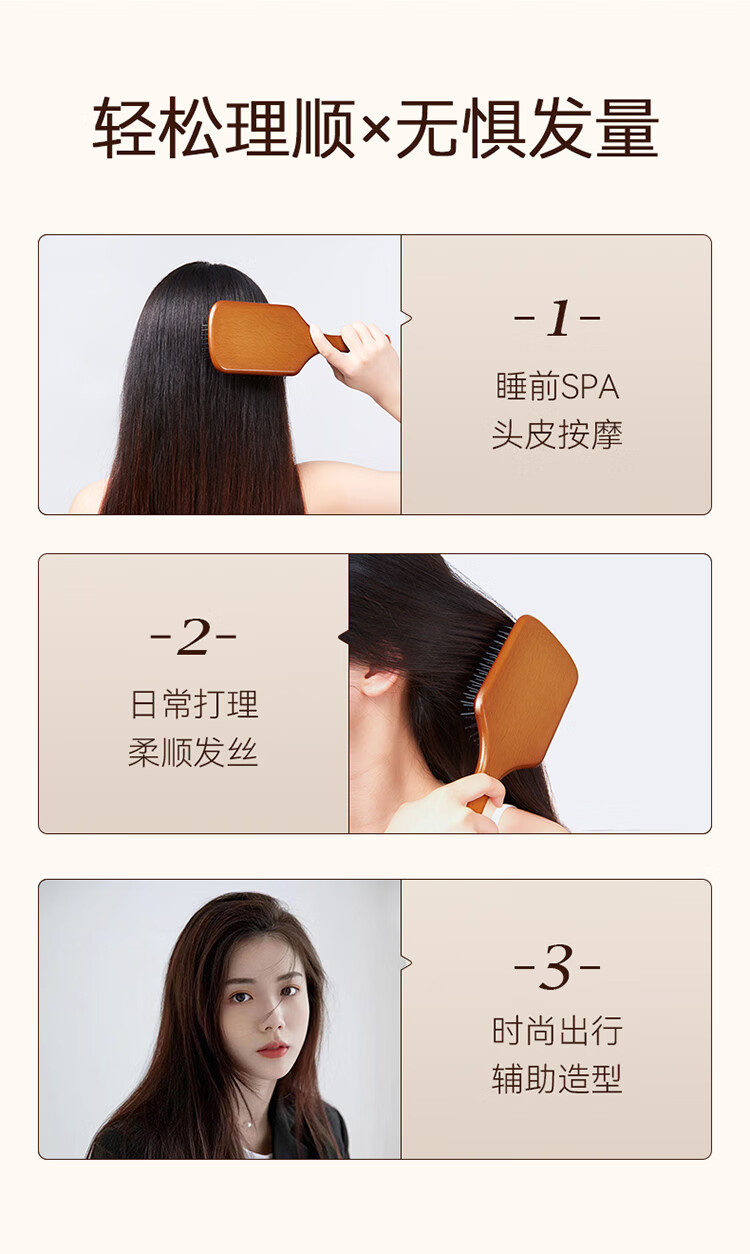 轻松理顺×无惧发量

-1-
睡前SPA
头皮按摩

-2-
日常打理
柔顺发丝

-3-
时尚出行
辅助造型