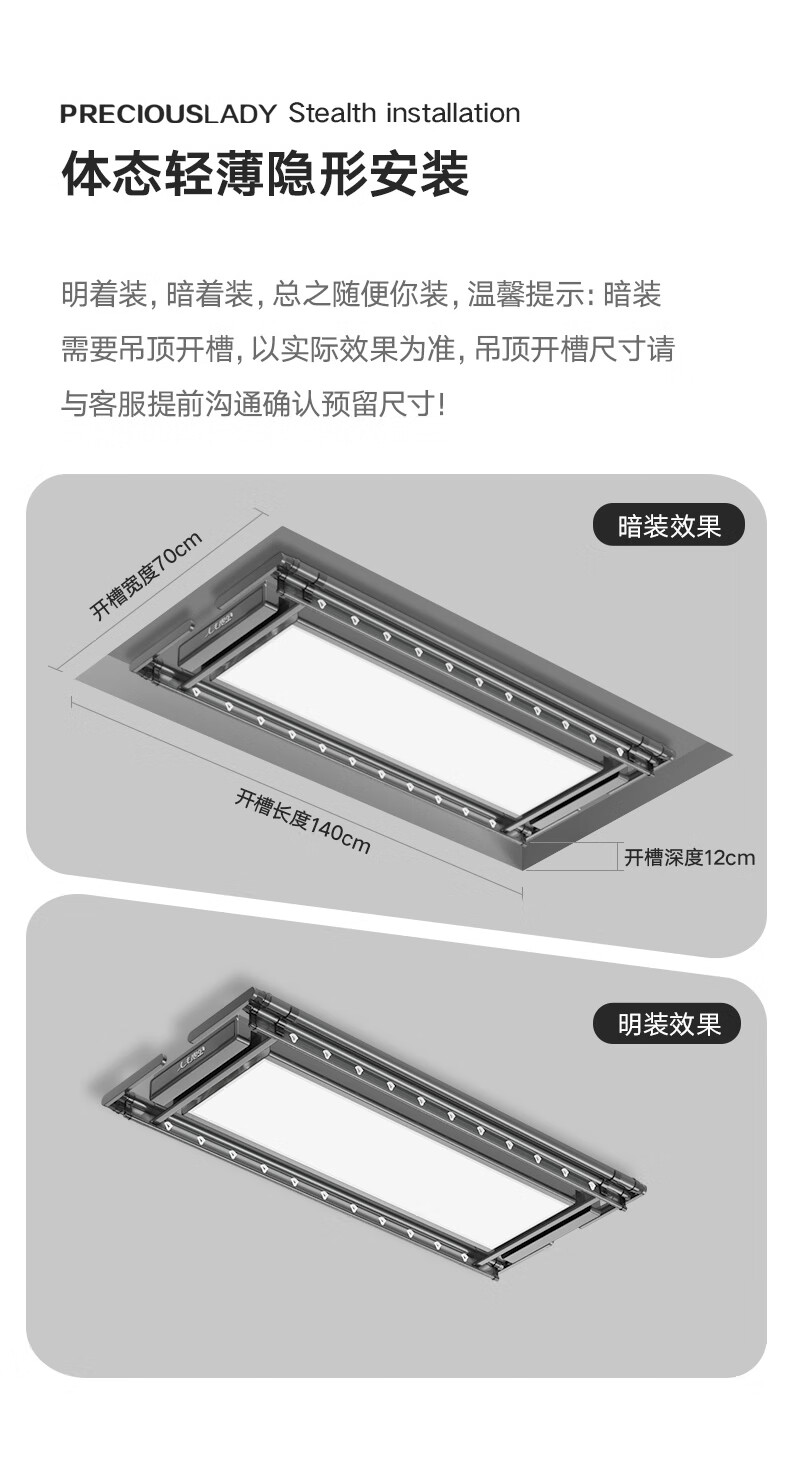 PRECIOUSLADY Stealth installation
体态轻薄隐形安装

明着装, 暗着装, 总之随便你装, 温馨提示: 暗装需要吊顶开槽, 以实际效果为准, 吊顶开槽尺寸请与客服提前沟通确认预留尺寸!

暗装效果

开槽宽度70cm

开槽长度140cm

开槽深度12cm

明装效果