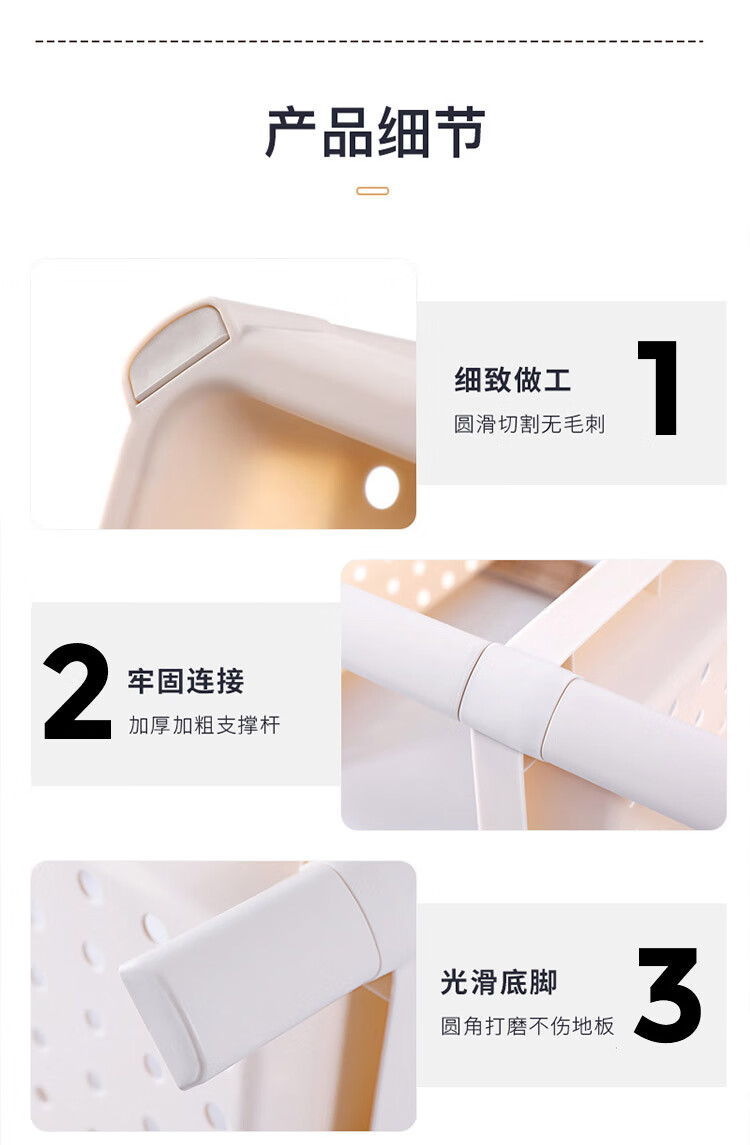 产品细节

细致做工
圆滑切割无毛刺
1

2
牢固连接
加厚加粗支撑杆

光滑底脚
圆角打磨不伤地板
3