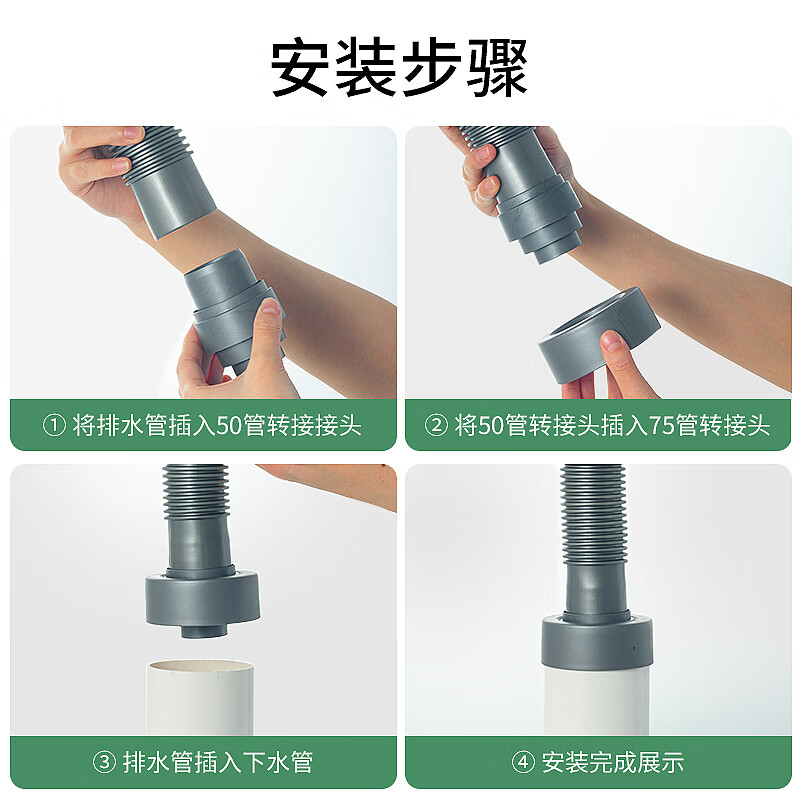 安装步骤

① 将排水管插入50管转接接头

② 将50管转接头插入75管转接头

③ 排水管插入下水管

④ 安装完成展示