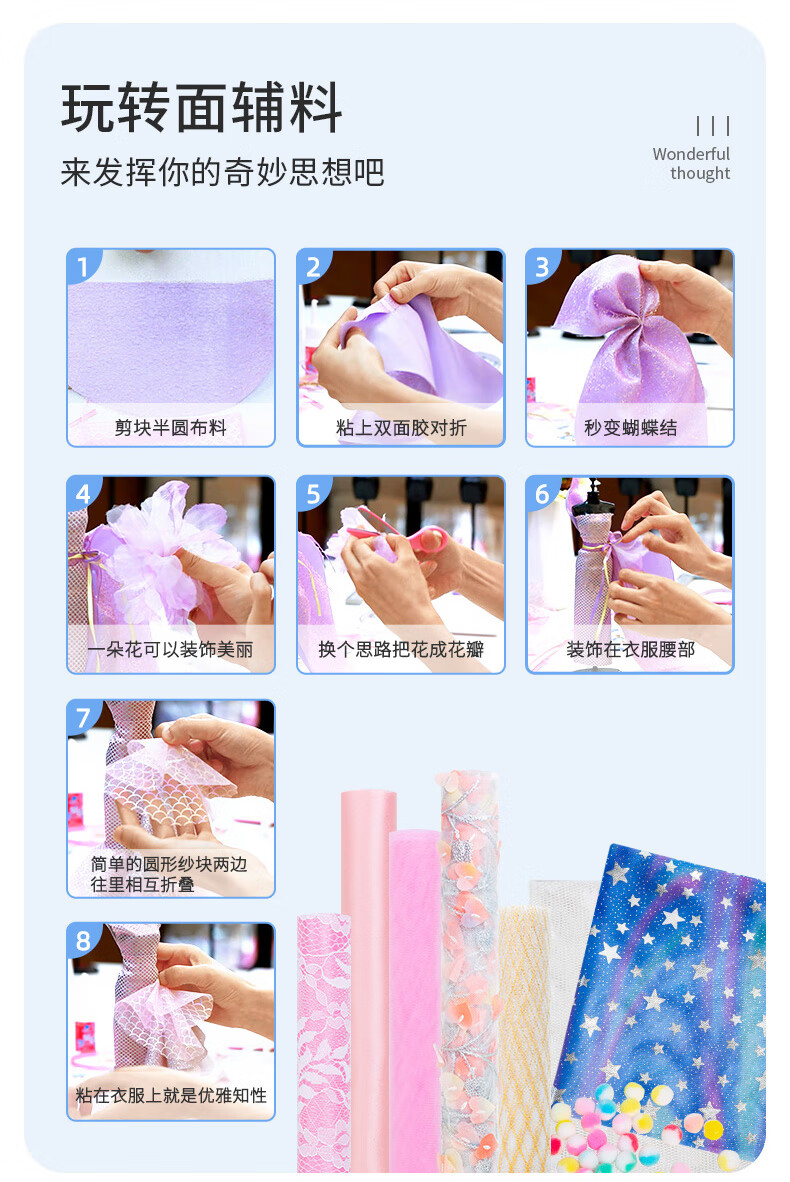 玩转面辅料
来发挥你的奇妙思想吧

Wonderful thought

1
剪块半圆布料

2
粘上双面胶对折

3
秒变蝴蝶结

4
一朵花可以装饰美丽

5
换个思路把花成花瓣

6
装饰在衣服腰部

7
简单的圆形纱块两边往里相互折叠

8
粘在衣服上就是优雅知性