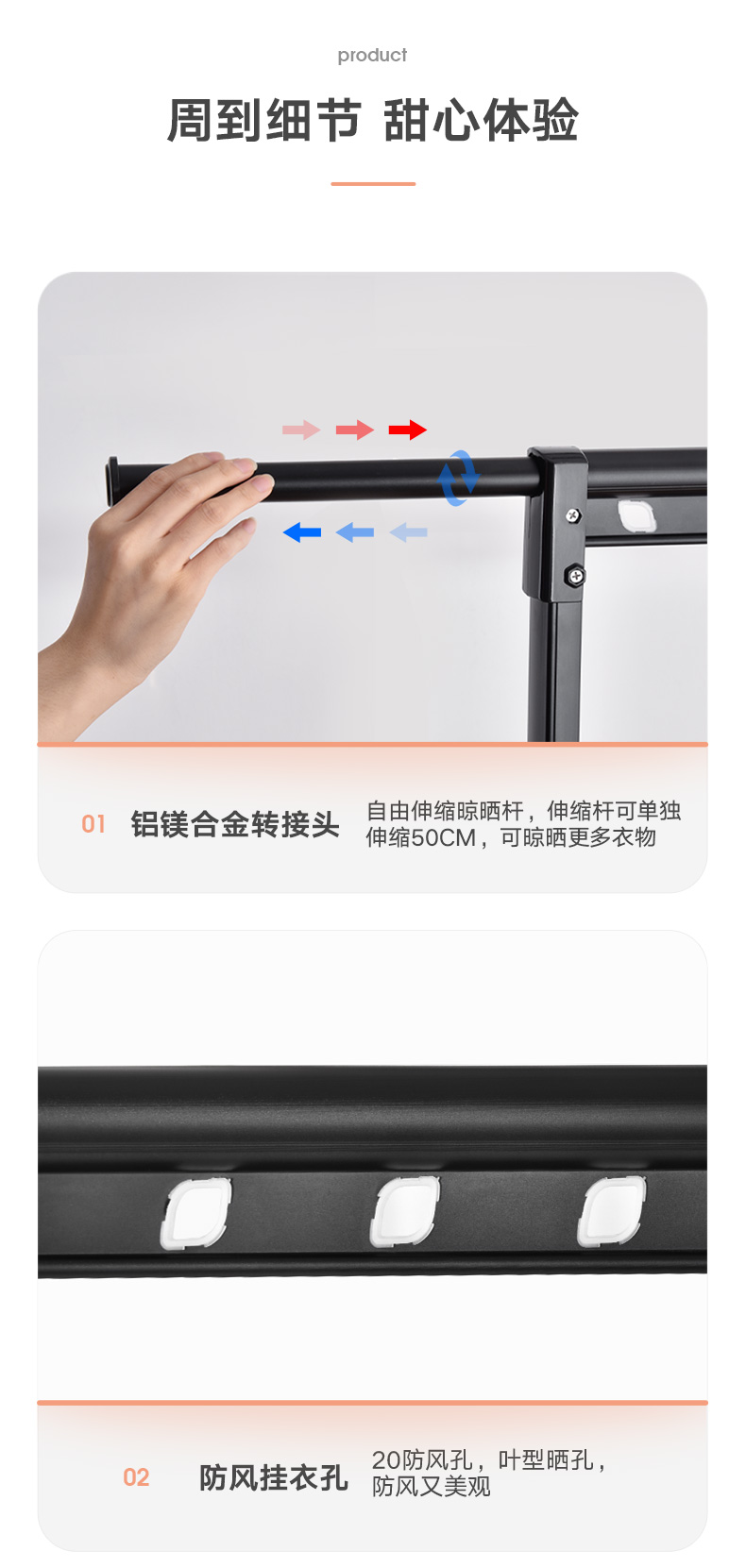 product

周到细节 甜心体验

01 铝镁合金转接头

自由伸缩晾晒杆，伸缩杆可单独伸缩50CM，可晾晒更多衣物

02 防风挂衣孔

20防风孔，叶型晒孔，防风又美观