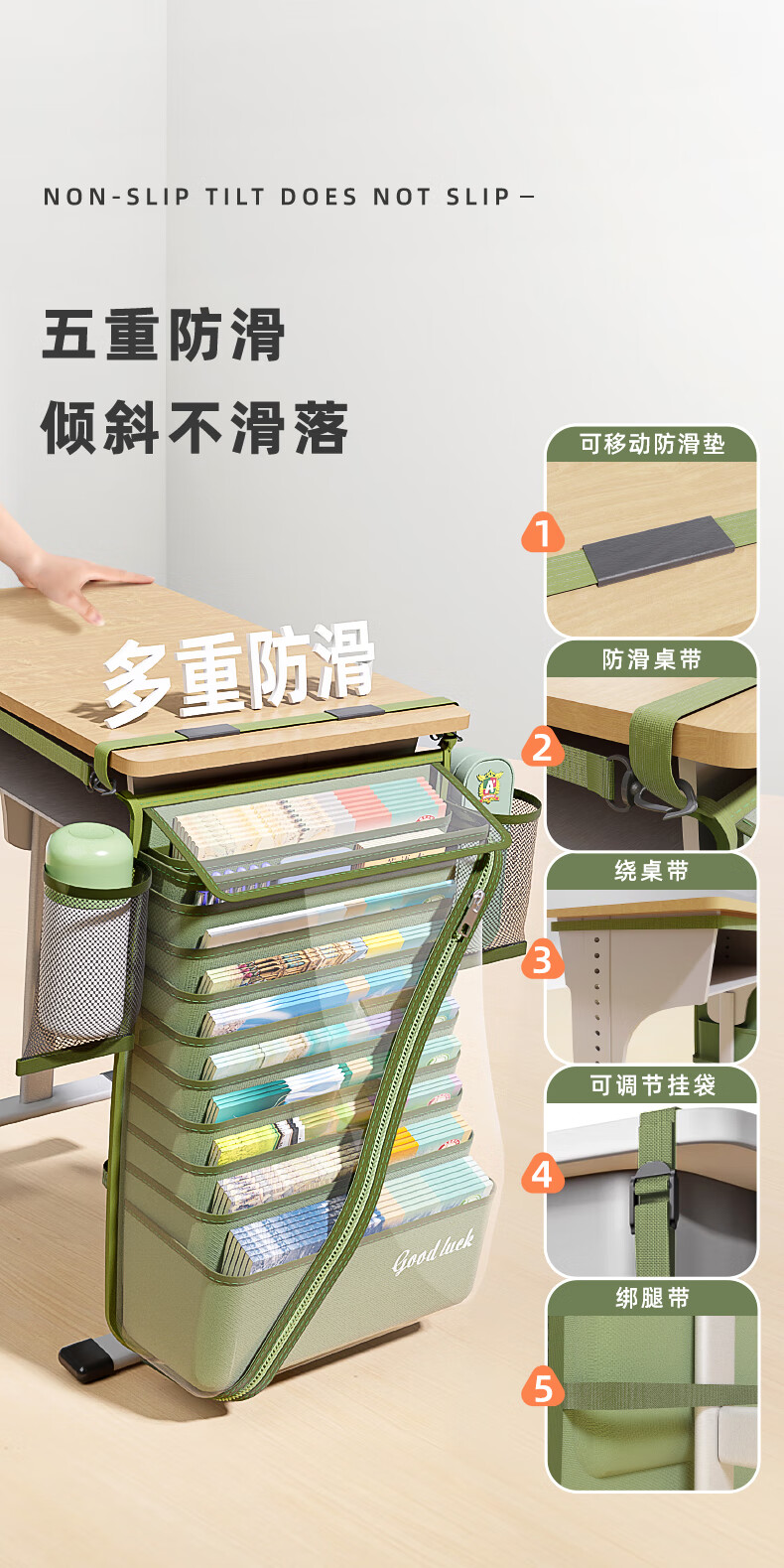 NON-SLIP TILT DOES NOT SLIP –

五重防滑
倾斜不滑落

多重防滑

Good luck

可移动防滑垫
1

防滑桌带
2

绕桌带
3

可调节挂袋
4

绑腿带
5