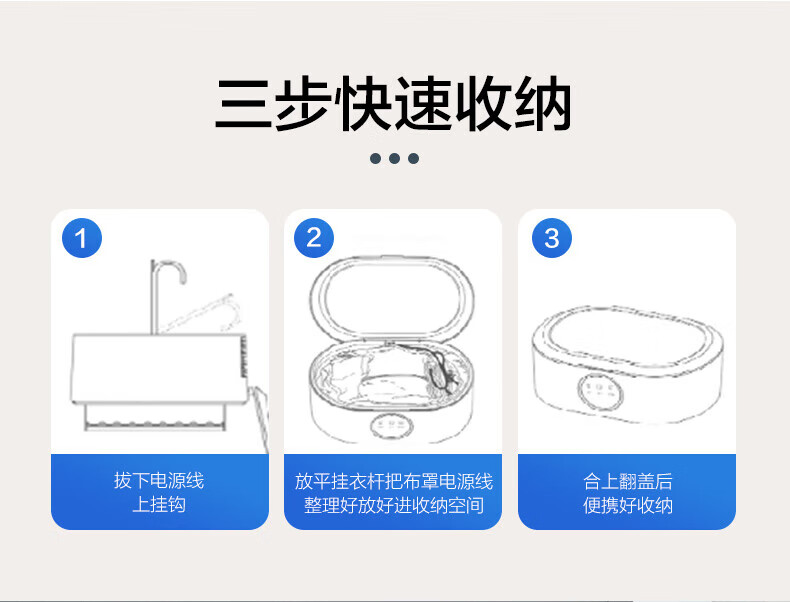 三步快速收纳

1

拔下电源线
上挂钩

2

放平挂衣杆把布罩电源线
整理好放好进收纳空间

3

合上翻盖后
便携好收纳